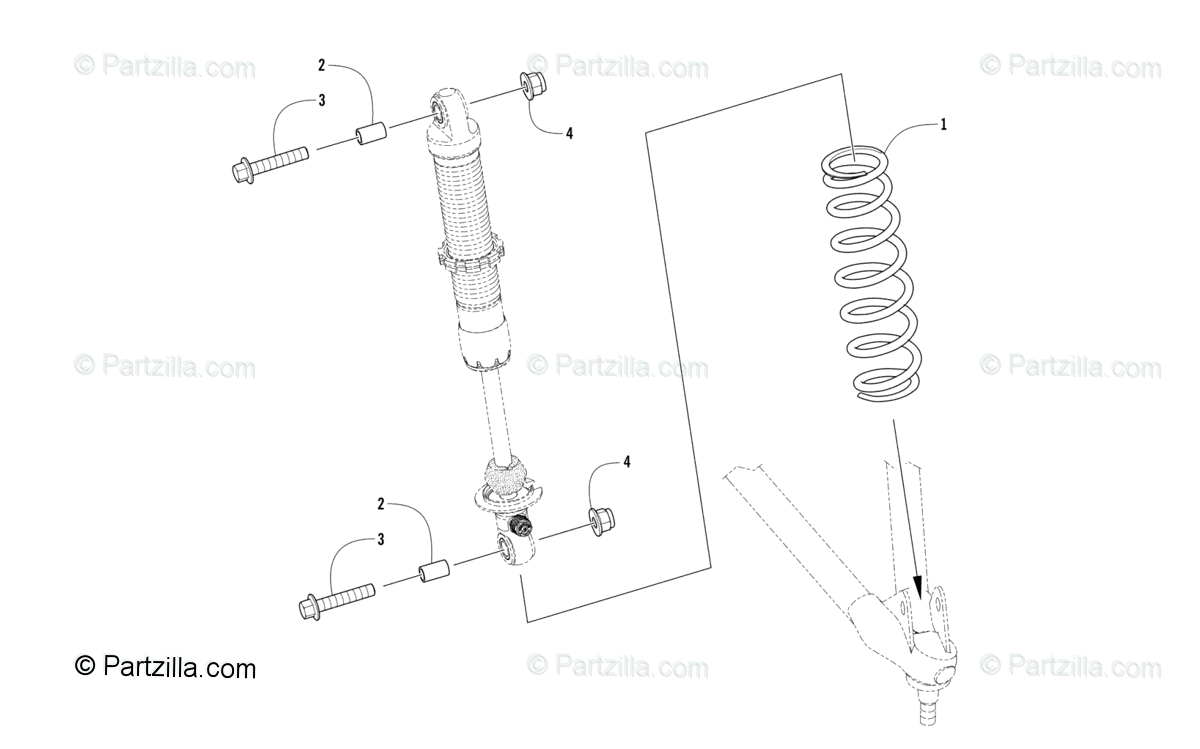 © Partzilla.com
© Partzilla.com
© Partzilla.com
2
3
4
1
© Partzilla.com
© Partzilla.com
© Partzilla.com
4
2
3
© Partzilla.com
© Partzilla.com
© Partzilla.com