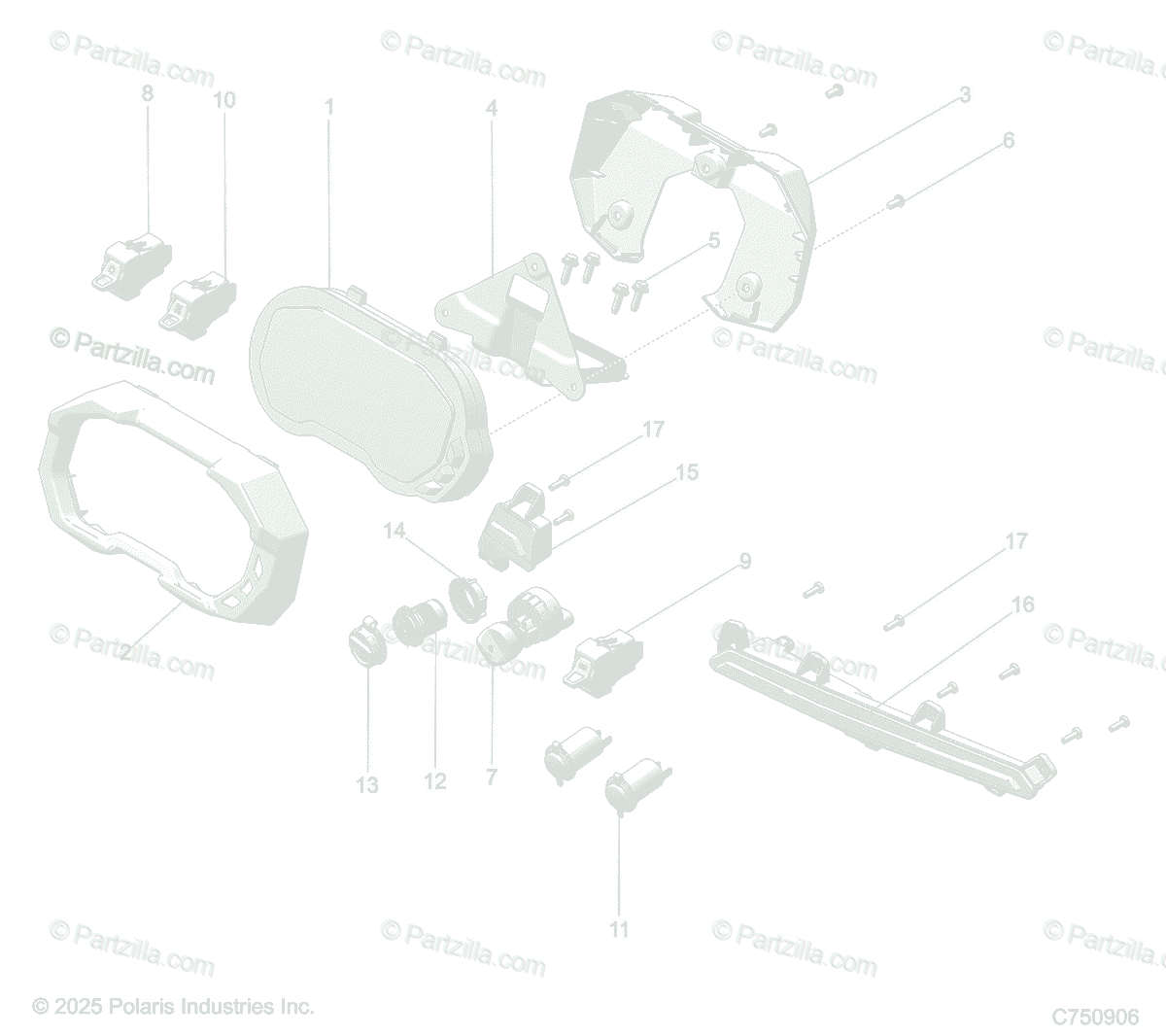 © Partzilla.com © Partzilla.com © Partzilla.com © Partzilla.com

8 10 1 4 3 6 5

© Partzilla.com © Partzilla.com © Partzilla.com © Partzilla.com

17 15 14 9 17 16 2

© Partzilla.com © Partzilla.com © Partzilla.com © Partzilla.com

13 12 7 11

© Partzilla.com © Partzilla.com © Partzilla.com © Partzilla.com

© 2025 Polaris Industries Inc.

C750906