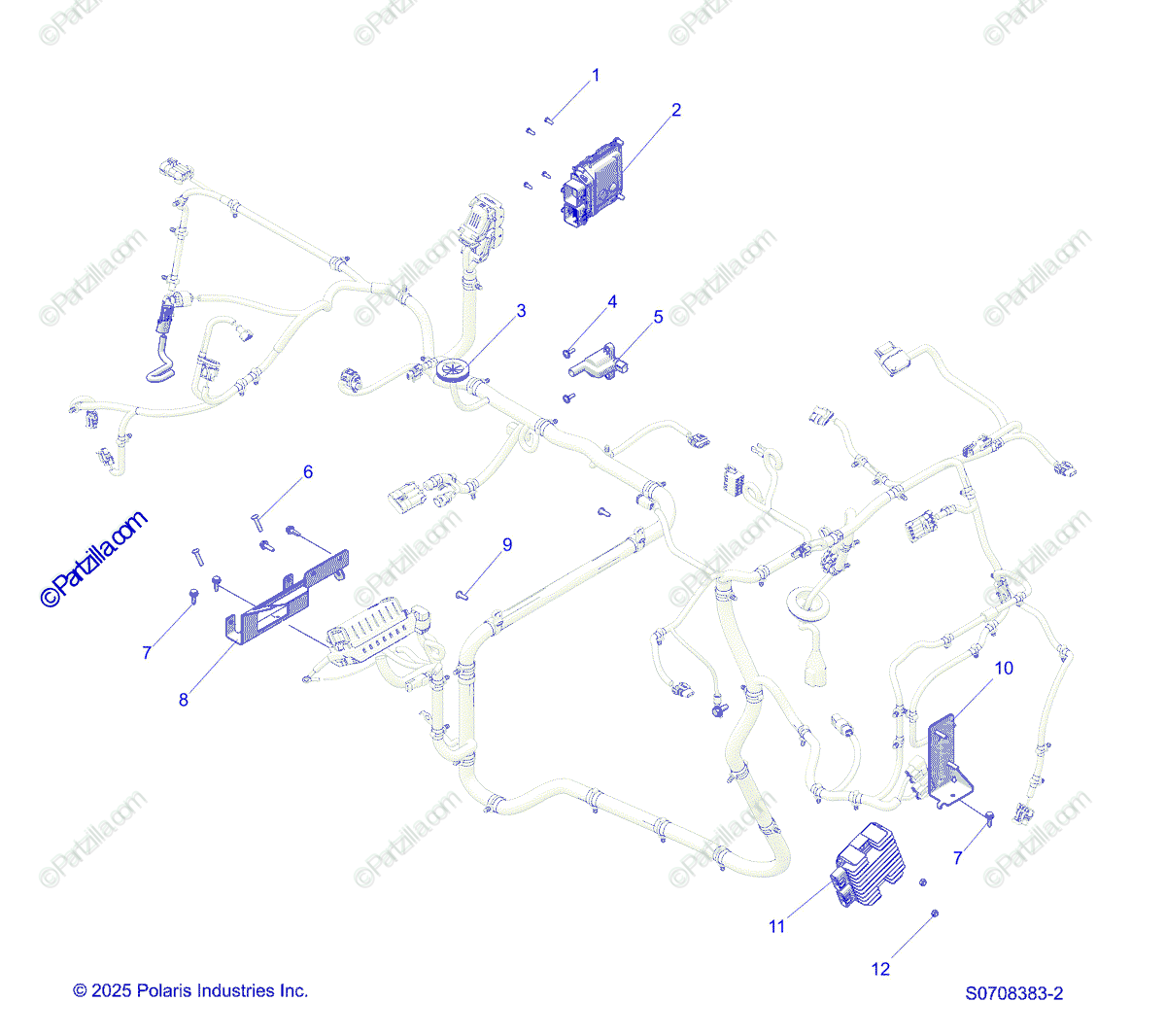 ©Partzilla.com

1
2
3
4
5
6
7
8
9
10
7
11
12

© 2025 Polaris Industries Inc.

S0708383-2