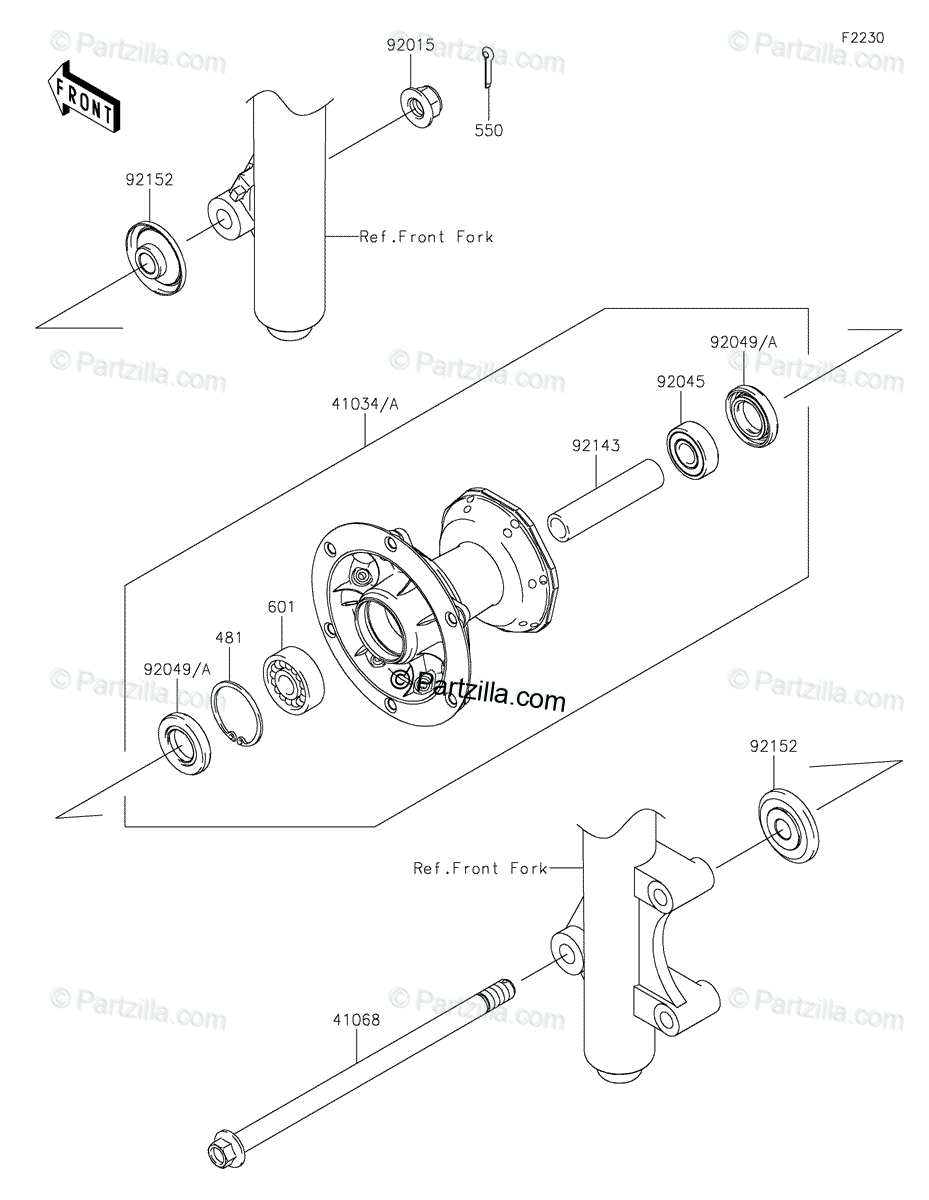 © Partzilla.com © Partzilla.com © Partzilla.com

F2230

FRONT

92015

550

92152

Ref.Front Fork

© Partzilla.com © Partzilla.com © Partzilla.com

92049/A

92045

41034/A

92143

601

481

92049/A

© Partzilla.com © Partzilla.com

© Partzilla.com

92152

Ref.Front Fork

© Partzilla.com © Partzilla.com © Partzilla.com

41068