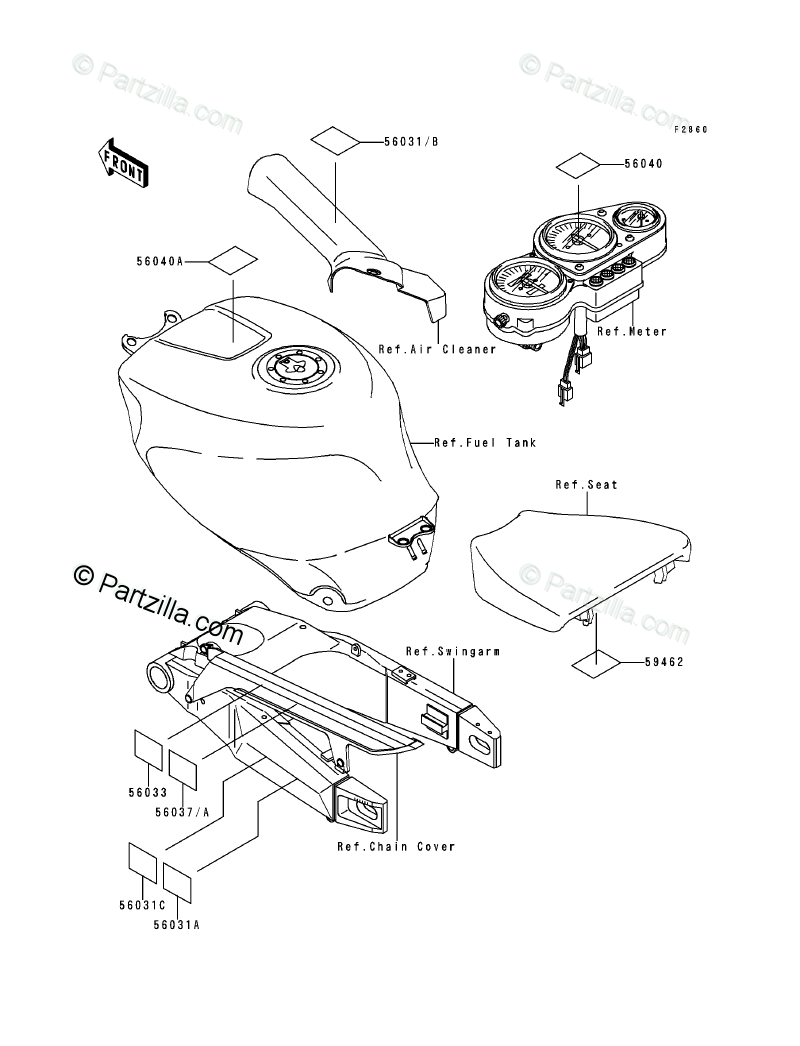 © Partzilla.com
© Partzilla.com
F2860
FRONT
56031/B
56040
56040A
Ref.Air Cleaner
Ref.Meter
Ref.Fuel Tank
Ref.Seat
© Partzilla.com
© Partzilla.com
Ref.Swingarm
59462
56033
56037/A
Ref.Chain Cover
56031C
56031A