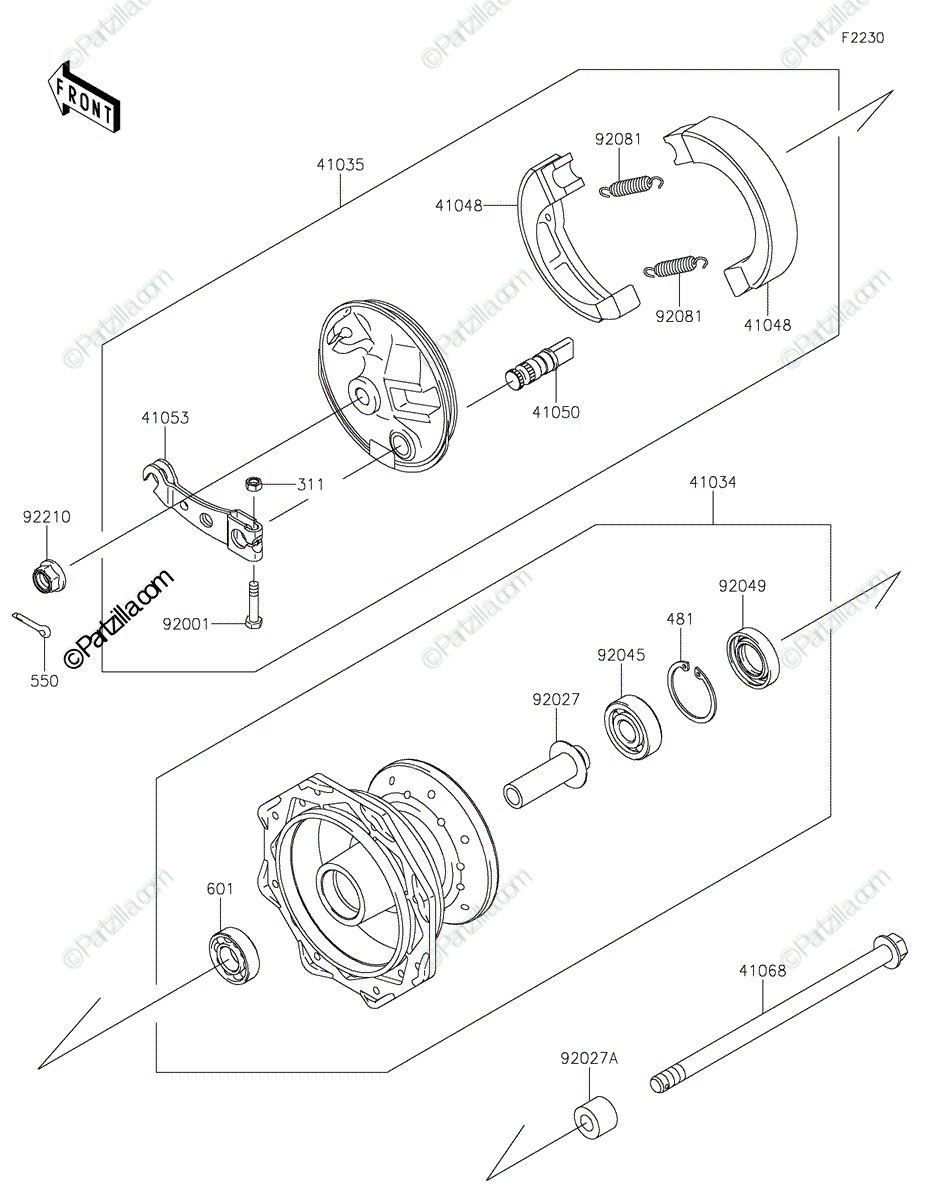 F2230

FRONT

41035

92081

41048

92081

41048

41050

41053

311

92210

92001

550

©Partzilla.com

41034

92049

481

92045

92027

601

41068

92027A