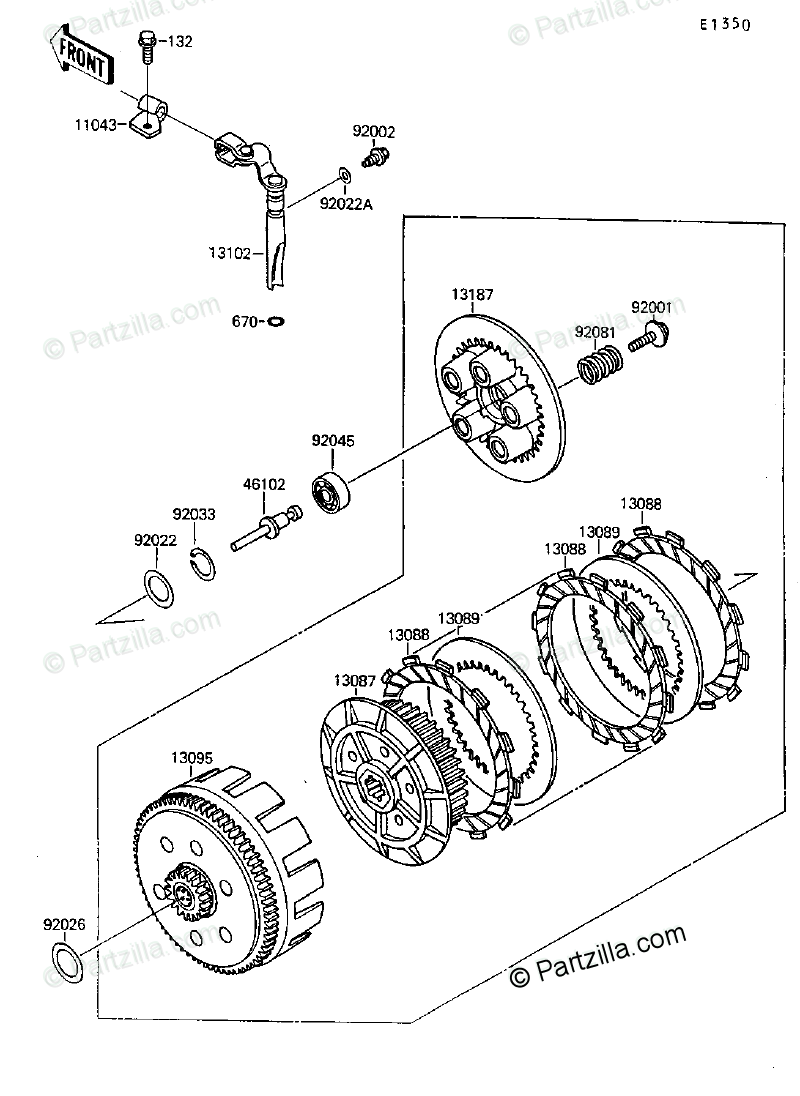 E1350

FRONT

132

11043

92002

92022A

13102

670

13187

92001

92081

92045

46102

92033

92022

13088

13089

13088

13089

13088

13087

13095

92026

© Partzilla.com