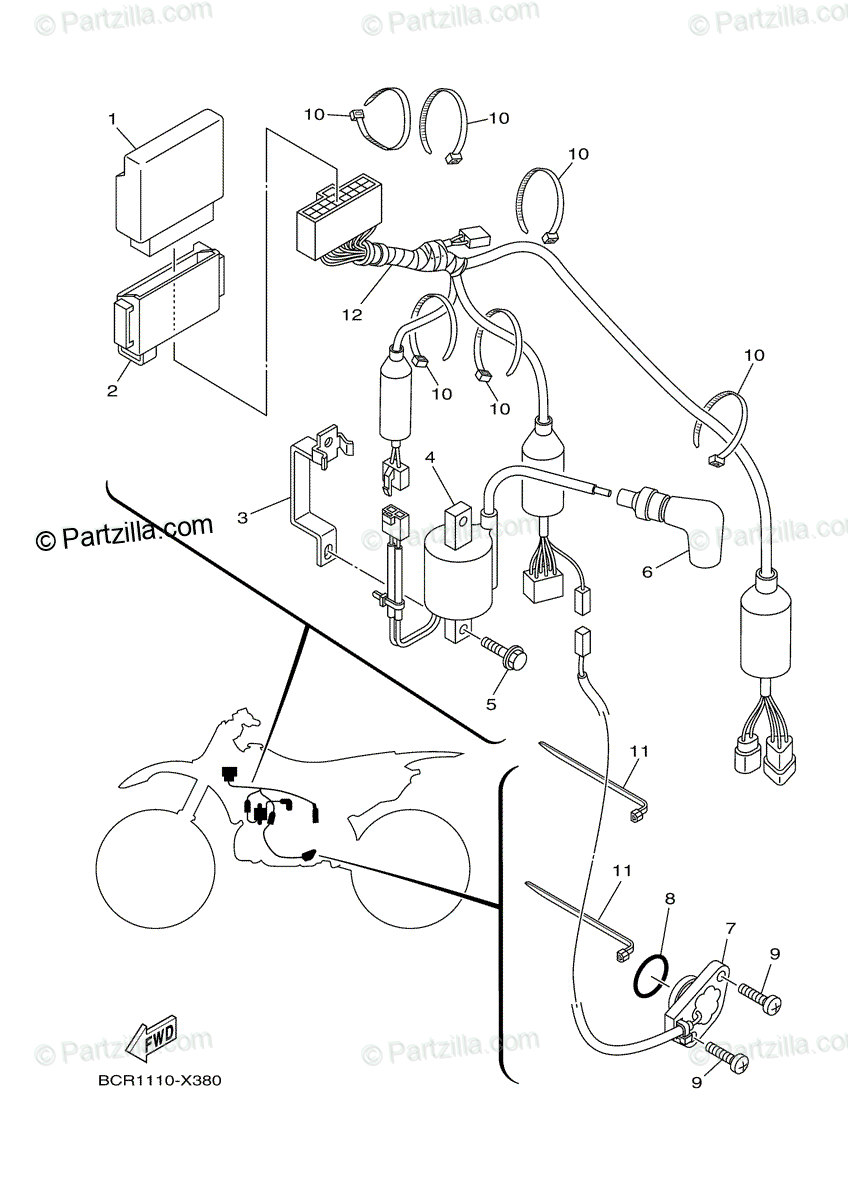 © Partzilla.com © Partzilla.com © Partzilla.com

1
10
10
10
12
2
10
10
10
3
4
© Partzilla.com
6
5
11
11
8
7
9
9
FWD
© Partzilla.com © Partzilla.com © Partzilla.com
BCR1110-X380