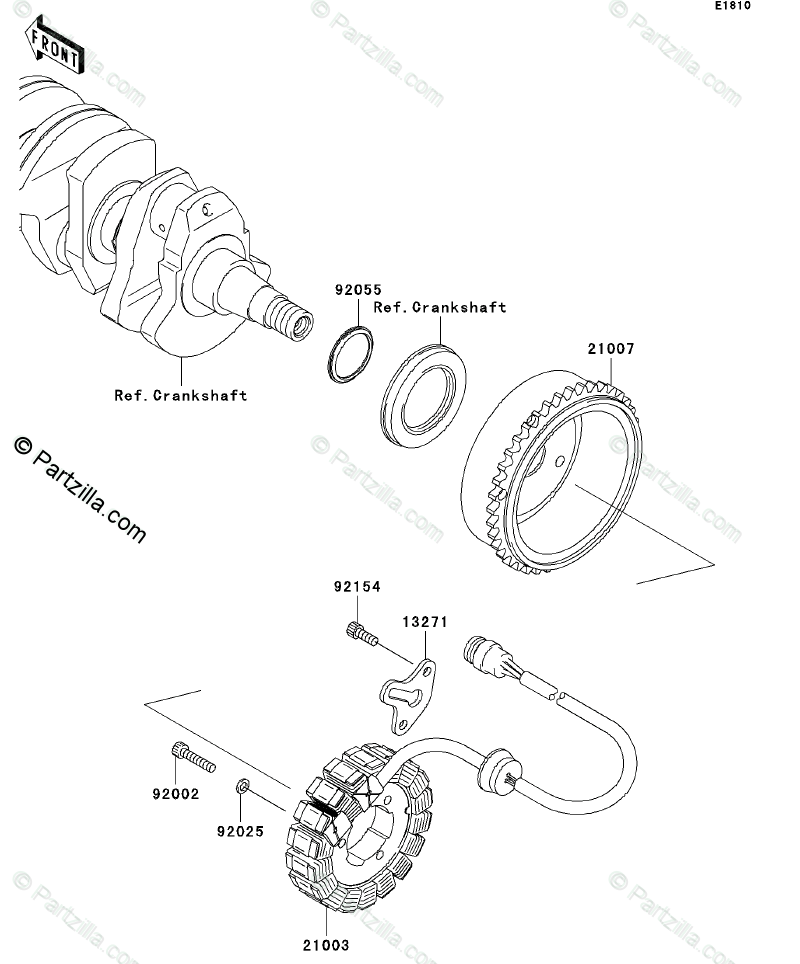 E1810

FRONT

© Partzilla.com

© Partzilla.com

© Partzilla.com

92055

Ref.Crankshaft

21007

Ref.Crankshaft

© Partzilla.com

© Partzilla.com

© Partzilla.com

92154

13271

92002

92025

21003

© Partzilla.com

© Partzilla.com

© Partzilla.com