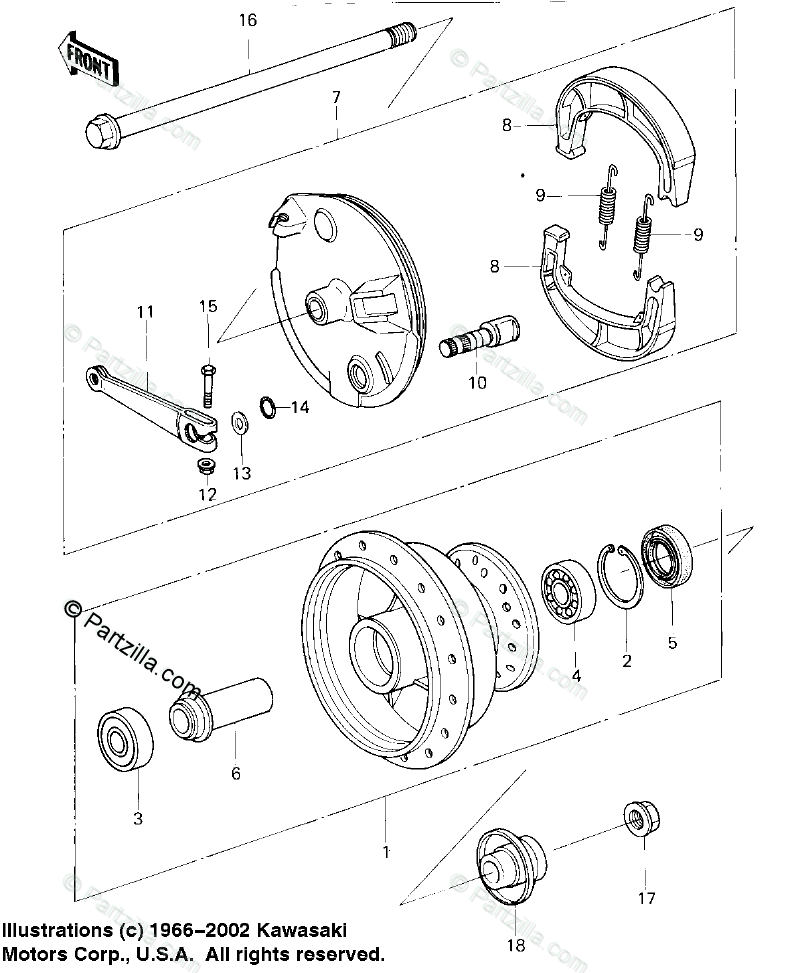 FRONT

16

7

8

9

9

8

11

15

10

14

13

12

© Partzilla.com

4

2

5

6

3

1

17

18

Illustrations (c) 1966–2002 Kawasaki Motors Corp., U.S.A. All rights reserved.