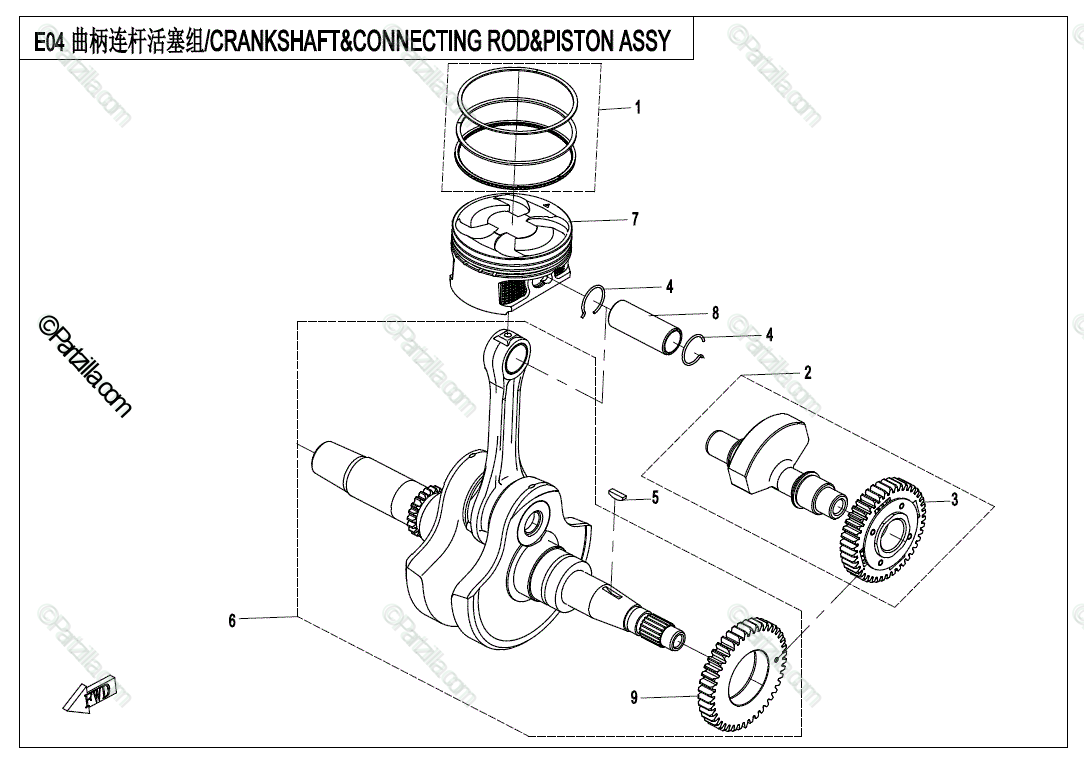 E04 曲柄连杆活塞组/CRANKSHAFT&CONNECTING ROD&PISTON ASSY

©Partzilla.com

1
7
4
8
4
2
5
3
6
9
FWD