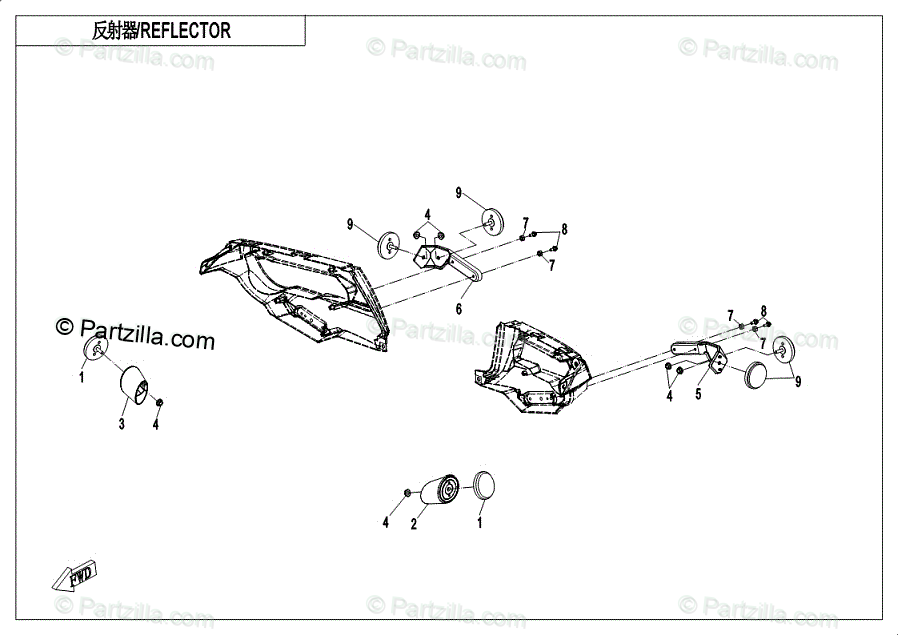 反射器/REFLECTOR

© Partzilla.com © Partzilla.com © Partzilla.com

9
4
9
7
8
7
6

© Partzilla.com

© Partzilla.com © Partzilla.com

7
8
7

1
3
4

4
5
9

4
2
1

FWD

© Partzilla.com © Partzilla.com © Partzilla.com