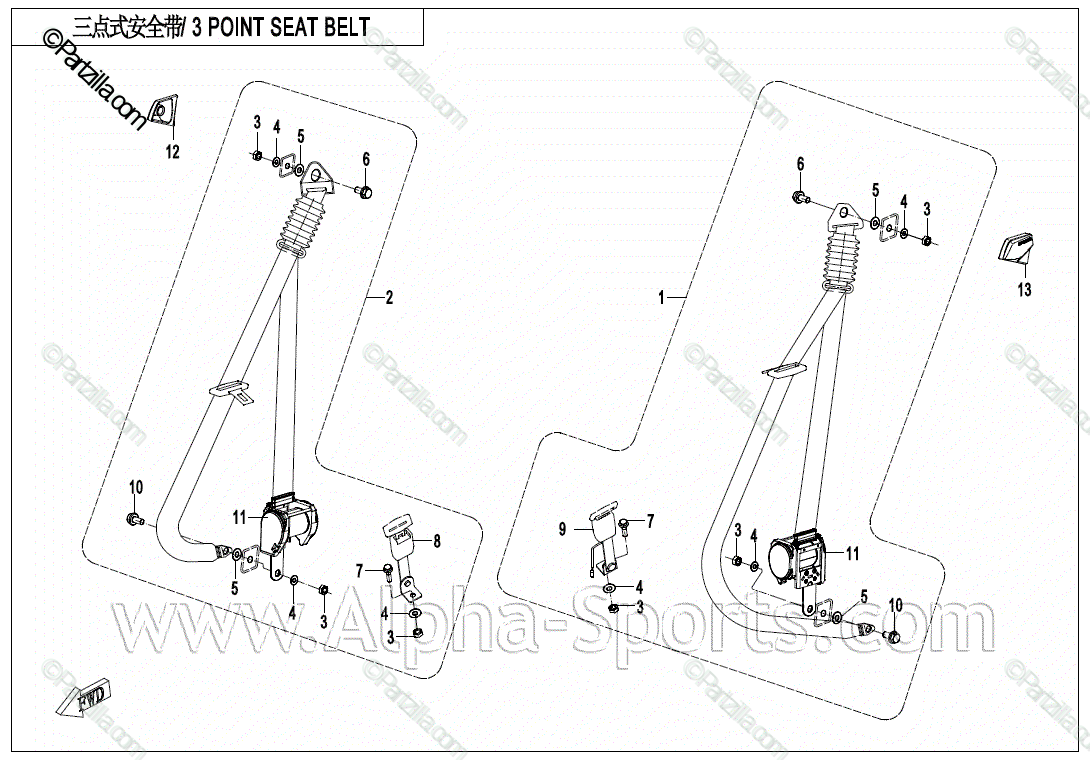 三点式安全带/ 3 POINT SEAT BELT

©Partzilla.com

12
3
4
5
6
2
10
11
5
4
3
7
8
4
3

6
5
4
3
13
1
9
7
4
3
3
4
11
5
10

www.Alpha-Sports.com

FWD