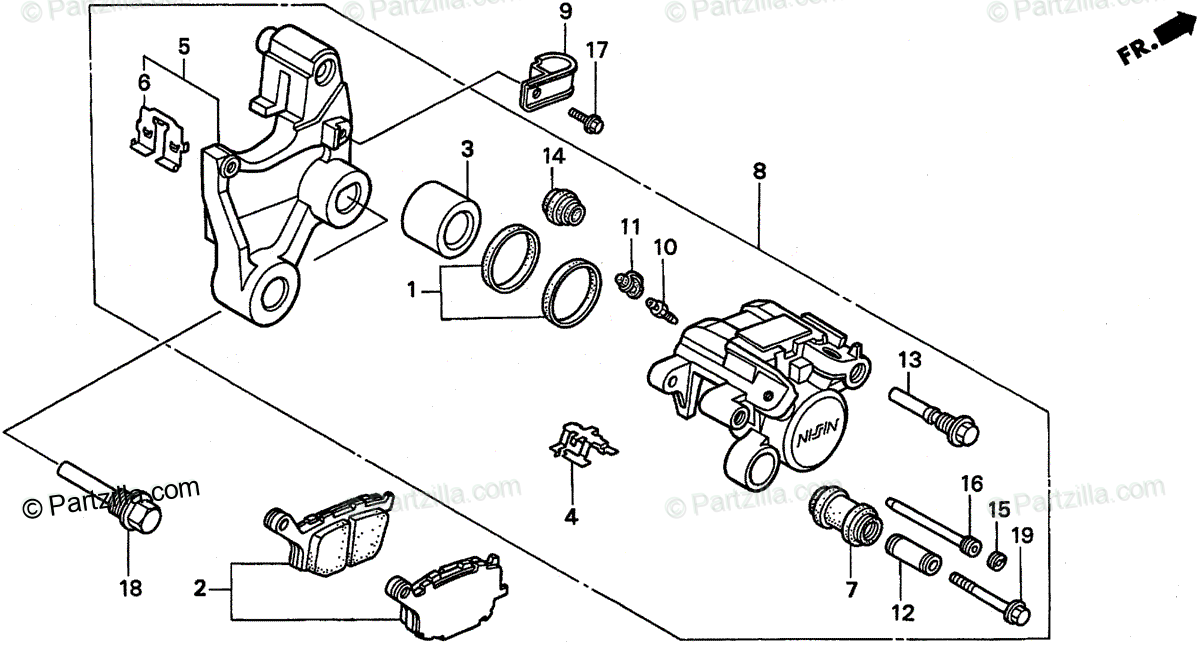 © Partzilla.com

© Partzilla.com

© Partzilla.com

© Partzilla.com

FR.

9

17

5

6

3

14

8

11

10

1

13

NISSIN

4

16

15

19

© Partzilla.com

© Partzilla.com

© Partzilla.com

© Partzilla.com

18

2

7

12