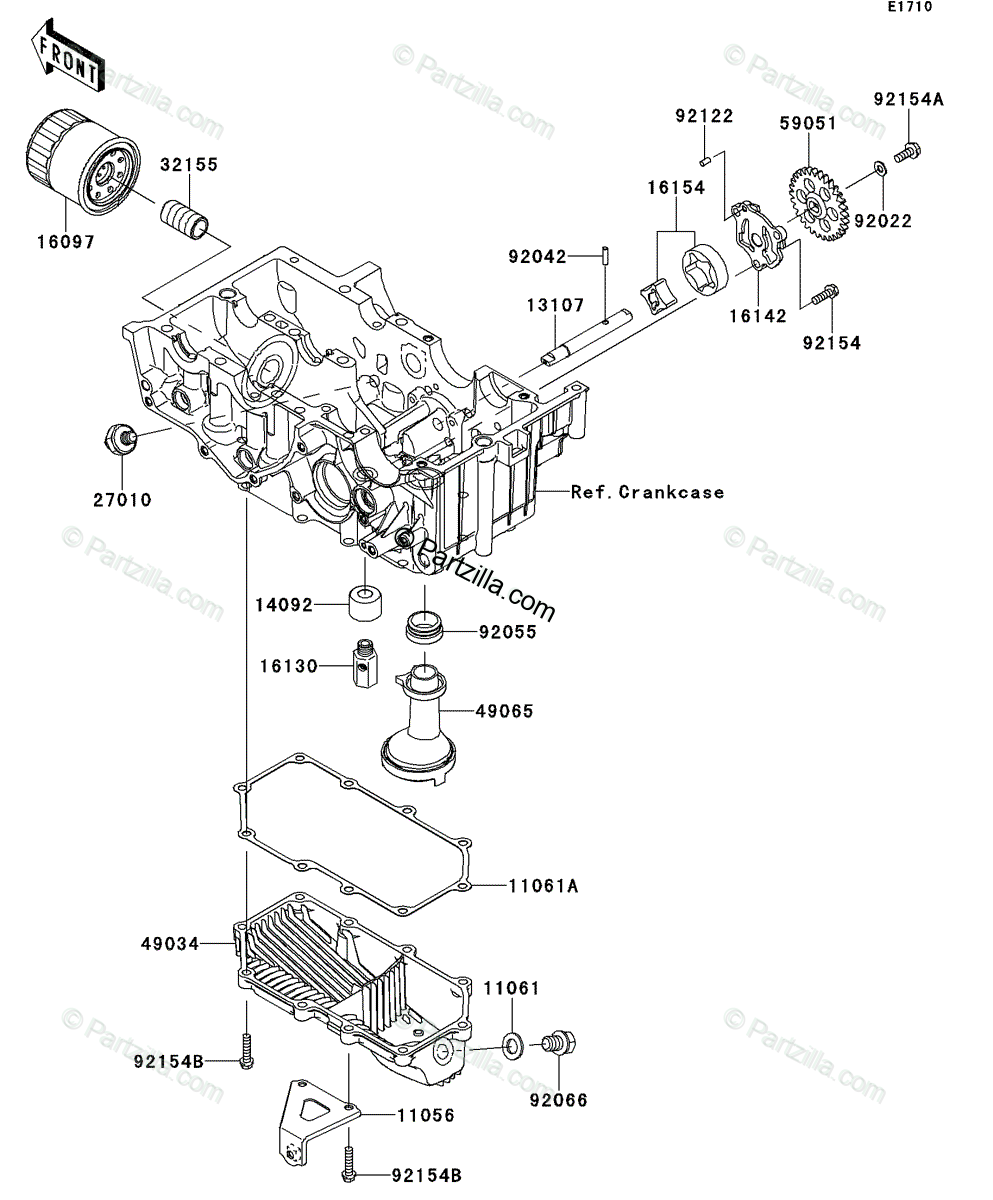 E1710

FRONT

© Partzilla.com

92154A

92122

59051

32155

16154

92022

16097

92042

13107

16142

92154

27010

Ref.Crankcase

Partzilla.com

14092

92055

16130

49065

11061A

49034

11061

92154B

92066

11056

92154B