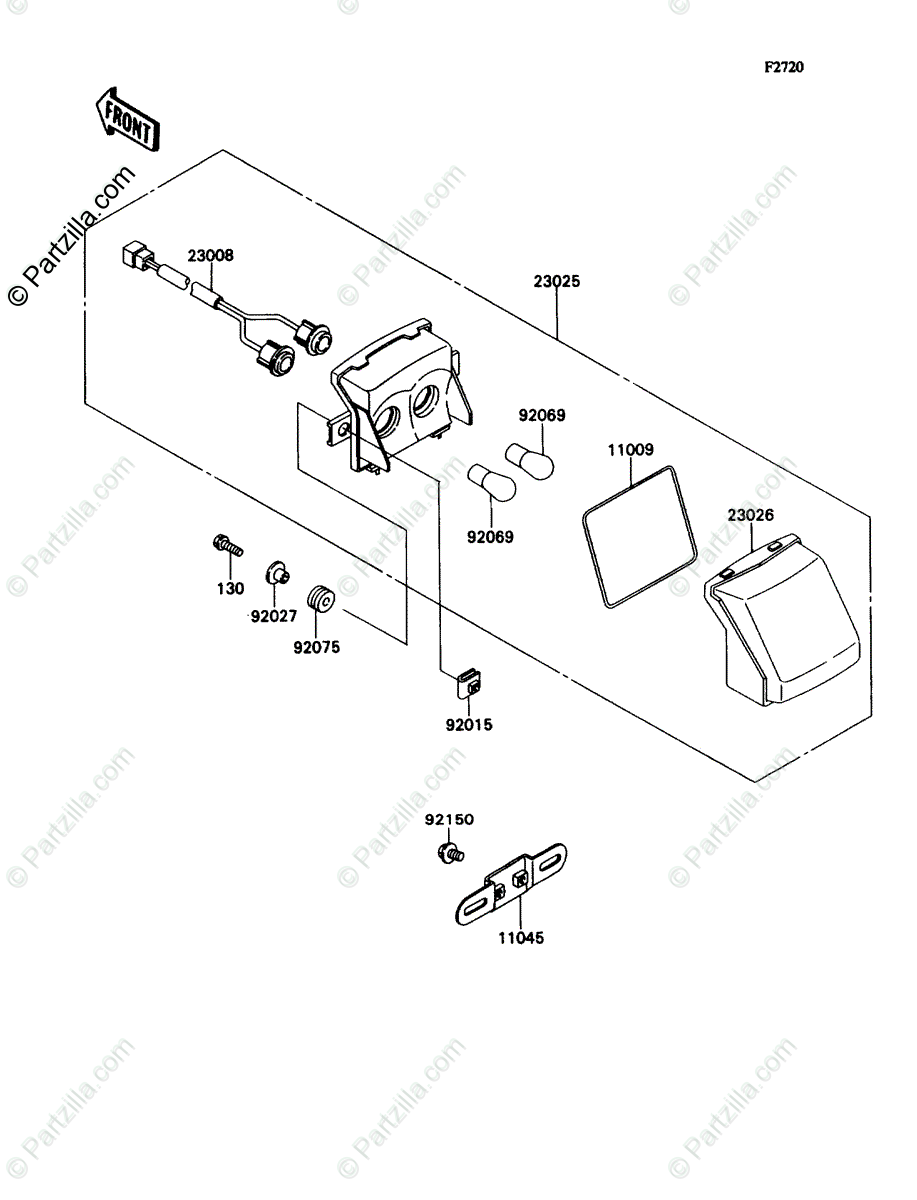 F2720

FRONT

© Partzilla.com

23008

23025

92069

11009

92069

23026

130

92027

92075

92015

92150

11045