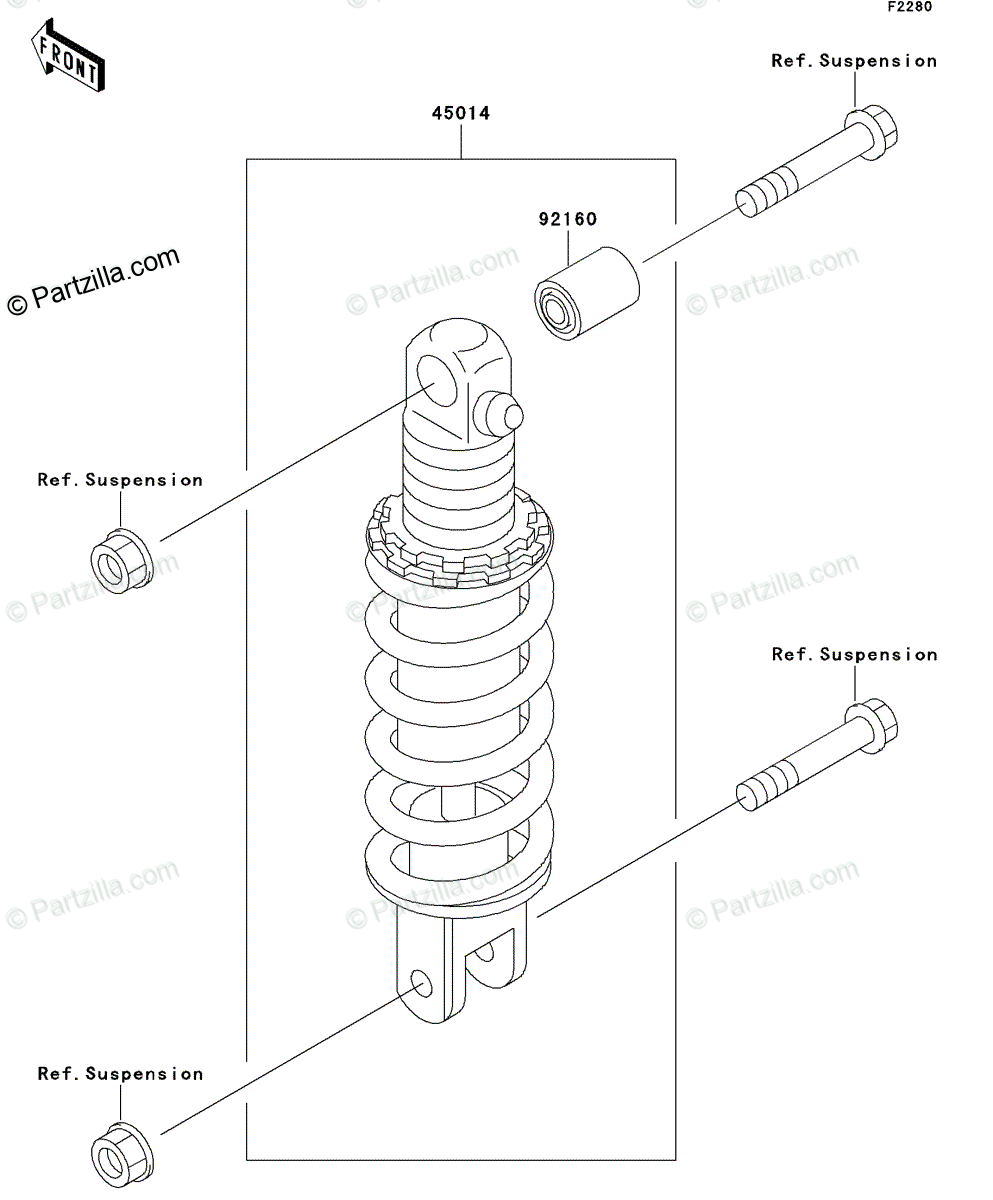 F2280

FRONT

Ref.Suspension

45014

92160

© Partzilla.com

© Partzilla.com

© Partzilla.com

Ref.Suspension

© Partzilla.com

© Partzilla.com

© Partzilla.com

Ref.Suspension

© Partzilla.com

© Partzilla.com

© Partzilla.com

Ref.Suspension