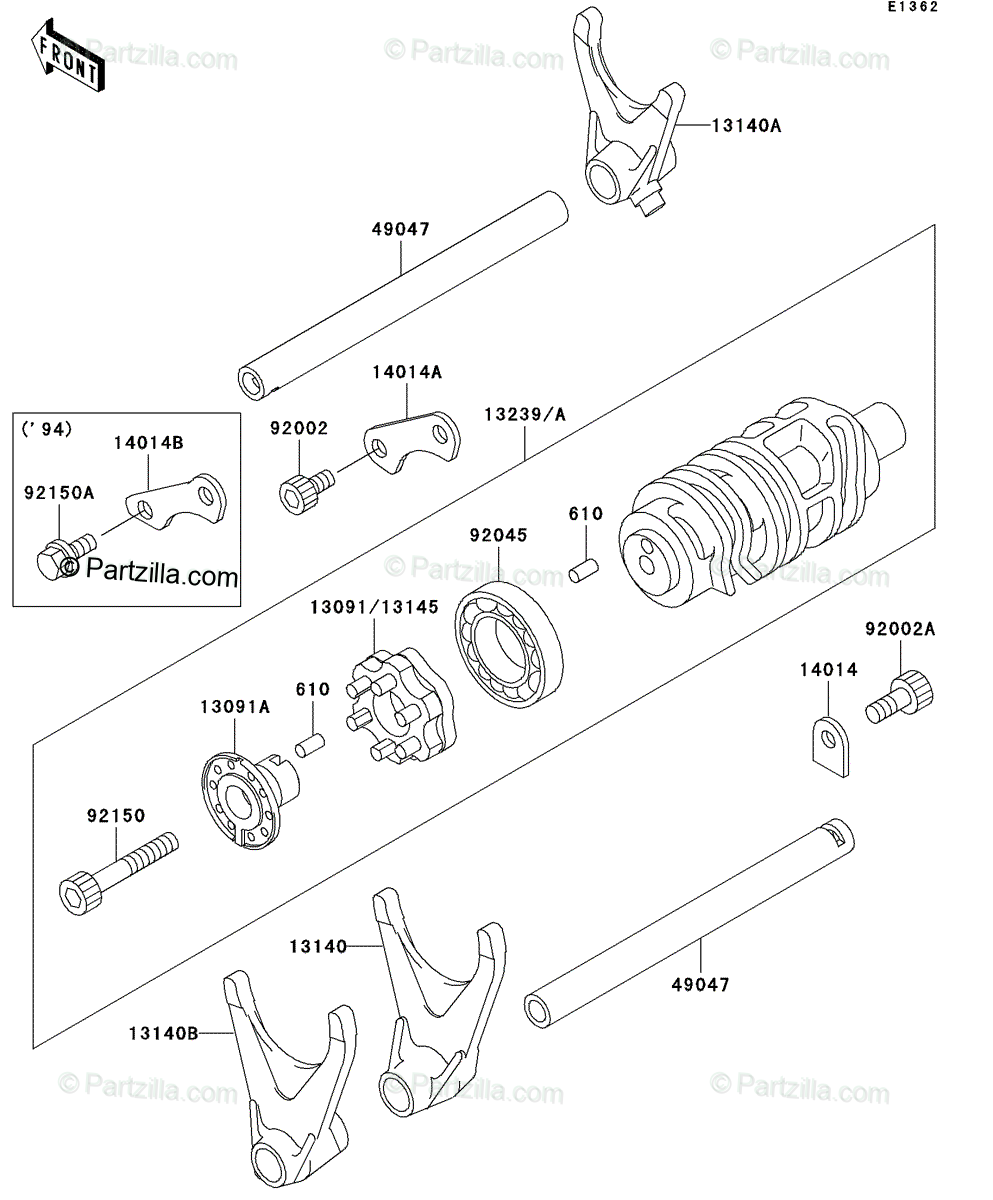 E1362

FRONT

© Partzilla.com © Partzilla.com © Partzilla.com

13140A

49047

14014A

13239/A

('94)

14014B

92002

92150A

© Partzilla.com

610

92045

© Partzilla.com © Partzilla.com

13091/13145

92002A

14014

610

13091A

92150

13140

49047

13140B

© Partzilla.com © Partzilla.com © Partzilla.com