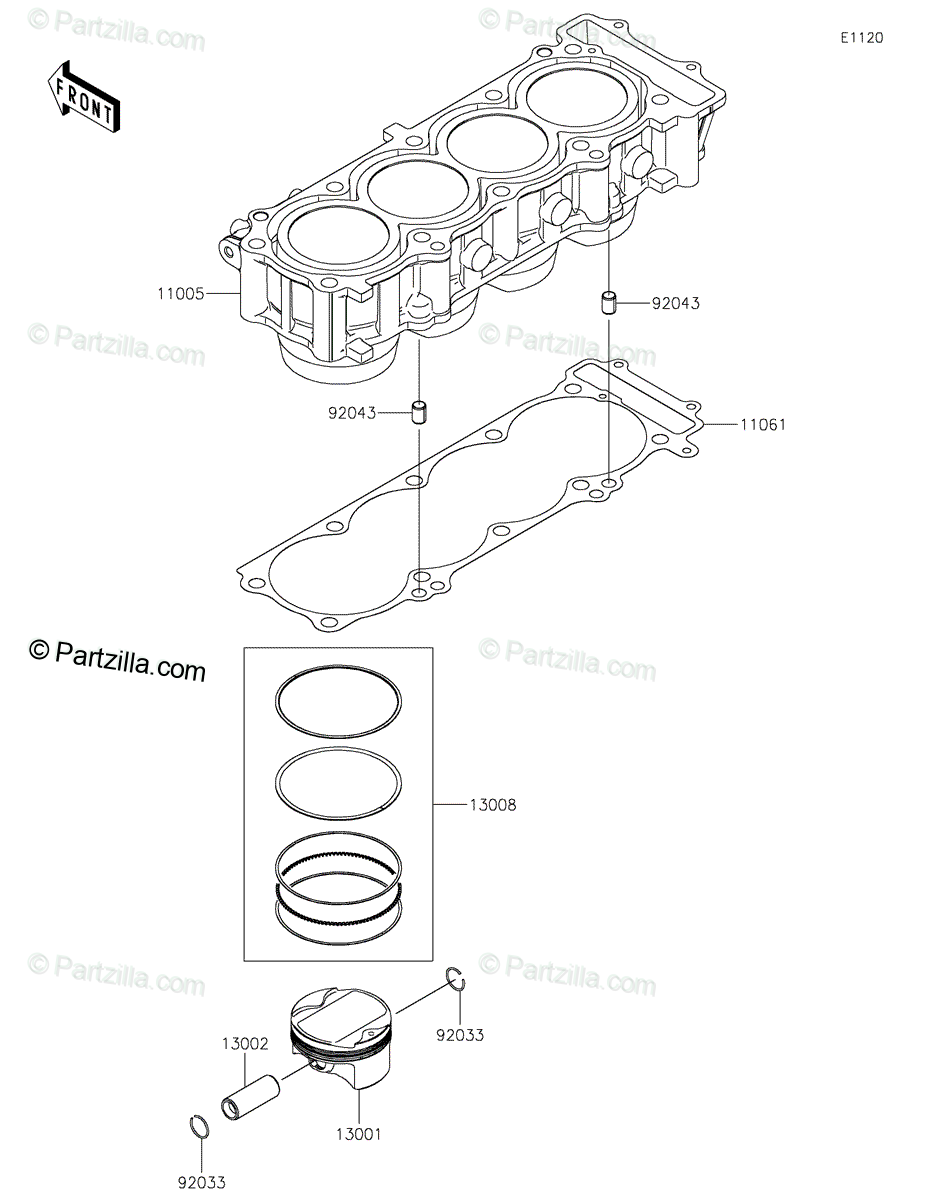 © Partzilla.com
© Partzilla.com
E1120
FRONT
11005
92043
© Partzilla.com
© Partzilla.com
92043
11061
© Partzilla.com
© Partzilla.com
13008
© Partzilla.com
© Partzilla.com
92033
13002
13001
92033