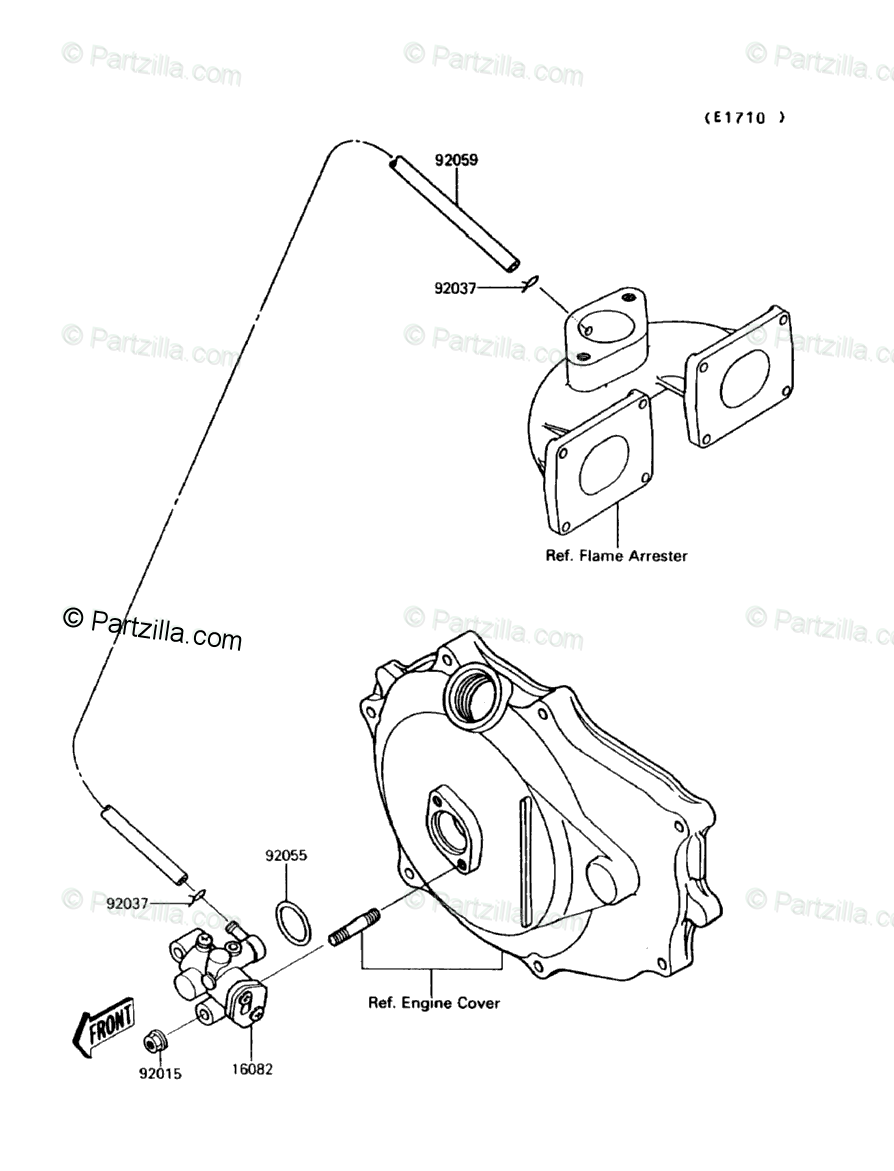 © Partzilla.com © Partzilla.com © Partzilla.com

(E1710 )

92059

92037

© Partzilla.com © Partzilla.com © Partzilla.com

Ref. Flame Arrester

© Partzilla.com © Partzilla.com © Partzilla.com

92055

92037

© Partzilla.com © Partzilla.com © Partzilla.com

Ref. Engine Cover

FRONT

92015

16082