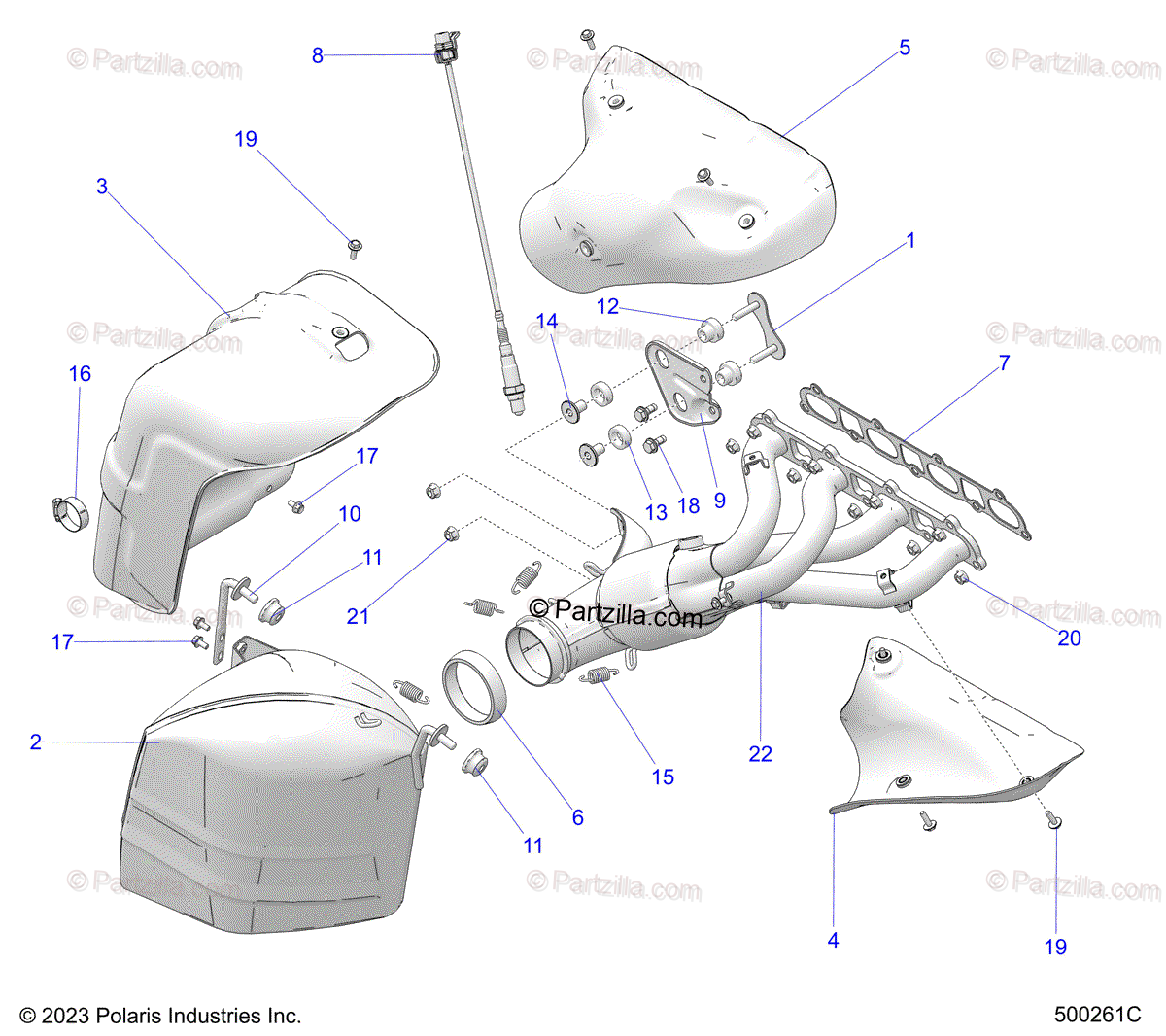 © Partzilla.com © Partzilla.com © Partzilla.com

8

5

19

3

1

12

14

© Partzilla.com © Partzilla.com © Partzilla.com

16

7

17

13 18 9

10

11

21

© Partzilla.com

© Partzilla.com © Partzilla.com

20

17

2

15

22

6

11

© Partzilla.com © Partzilla.com © Partzilla.com

4

19

© 2023 Polaris Industries Inc.

500261C