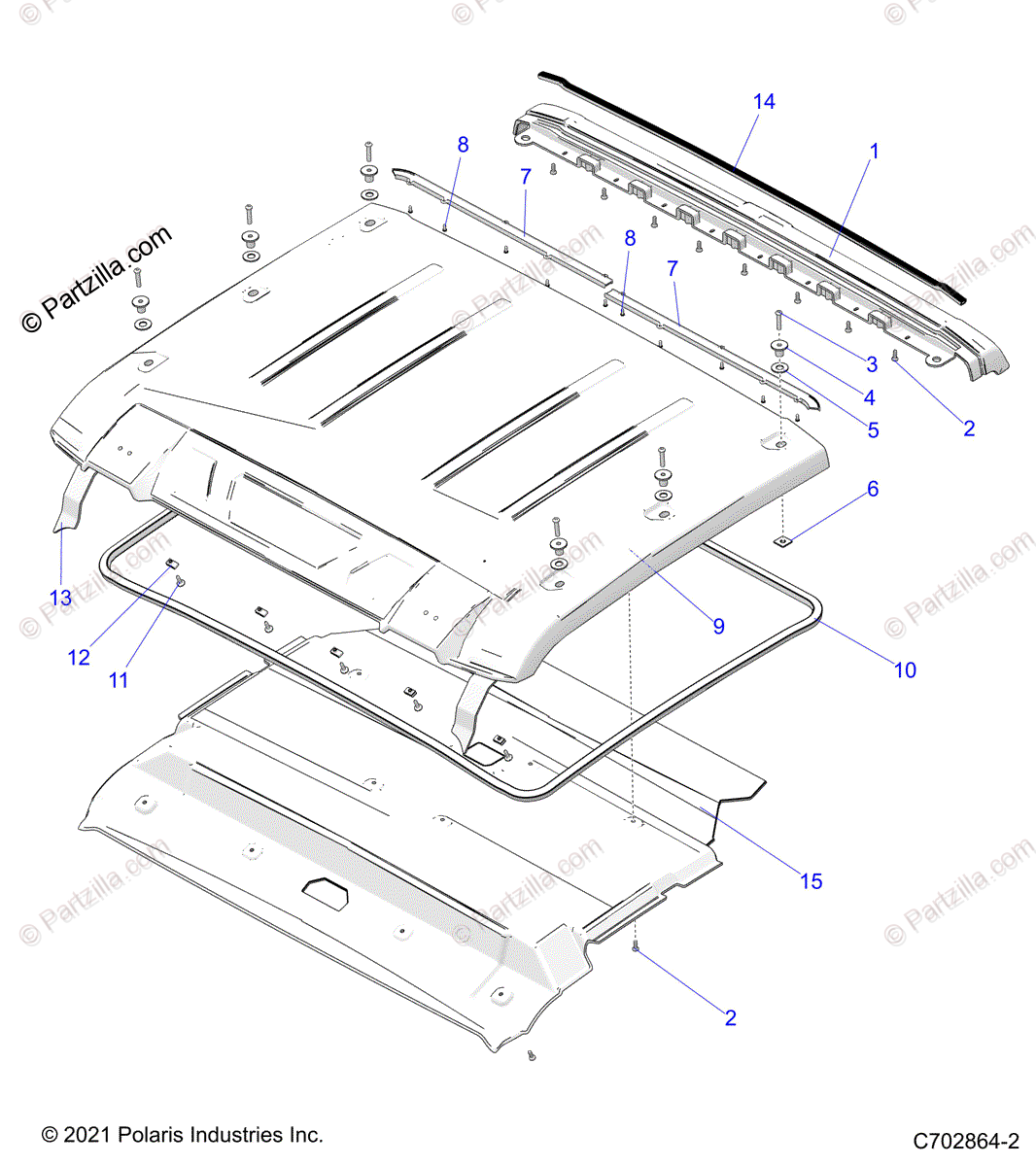 © Partzilla.com

14
1
8
7
8
7
3
4
5
2
6
9
10
13
12
11
15
2

© 2021 Polaris Industries Inc.
C702864-2