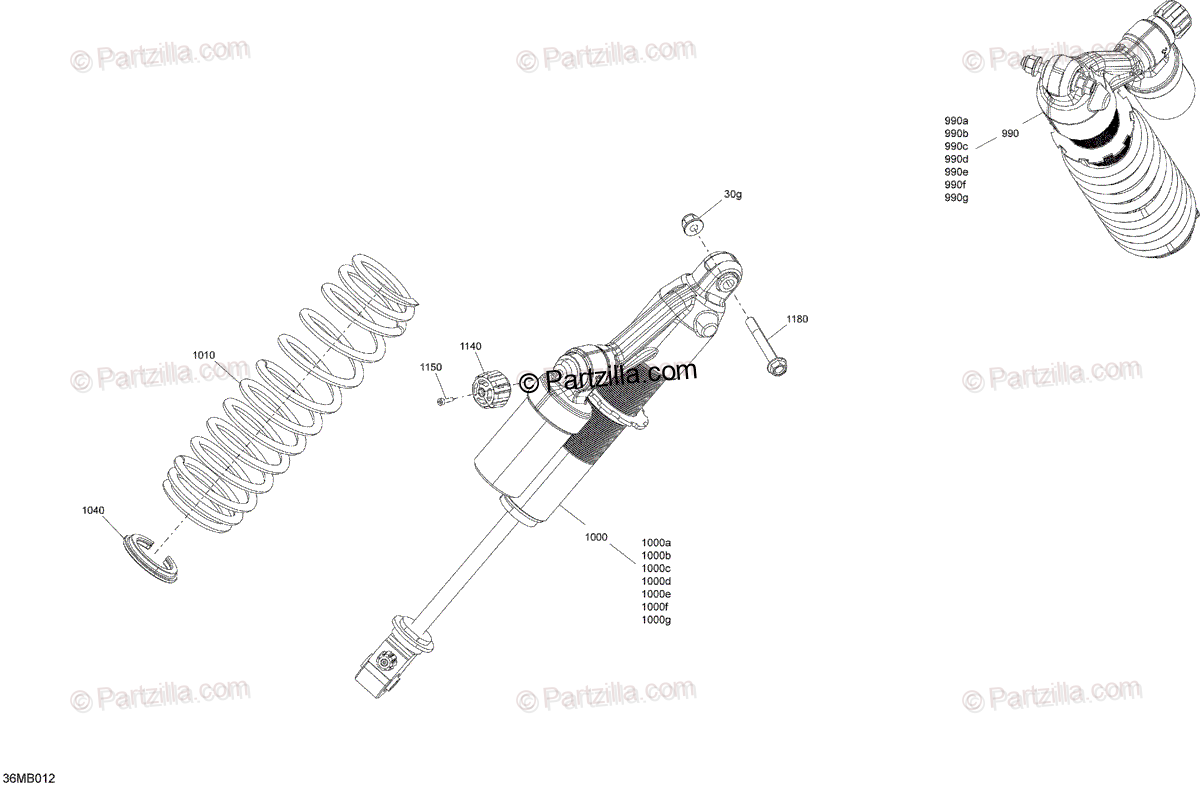 © Partzilla.com © Partzilla.com © Partzilla.com

990a
990b
990c
990d
990e
990f
990g
990

30g

1180

1010

1140

1150

© Partzilla.com

© Partzilla.com © Partzilla.com

1040

1000
1000a
1000b
1000c
1000d
1000e
1000f
1000g

© Partzilla.com © Partzilla.com © Partzilla.com

36MB012