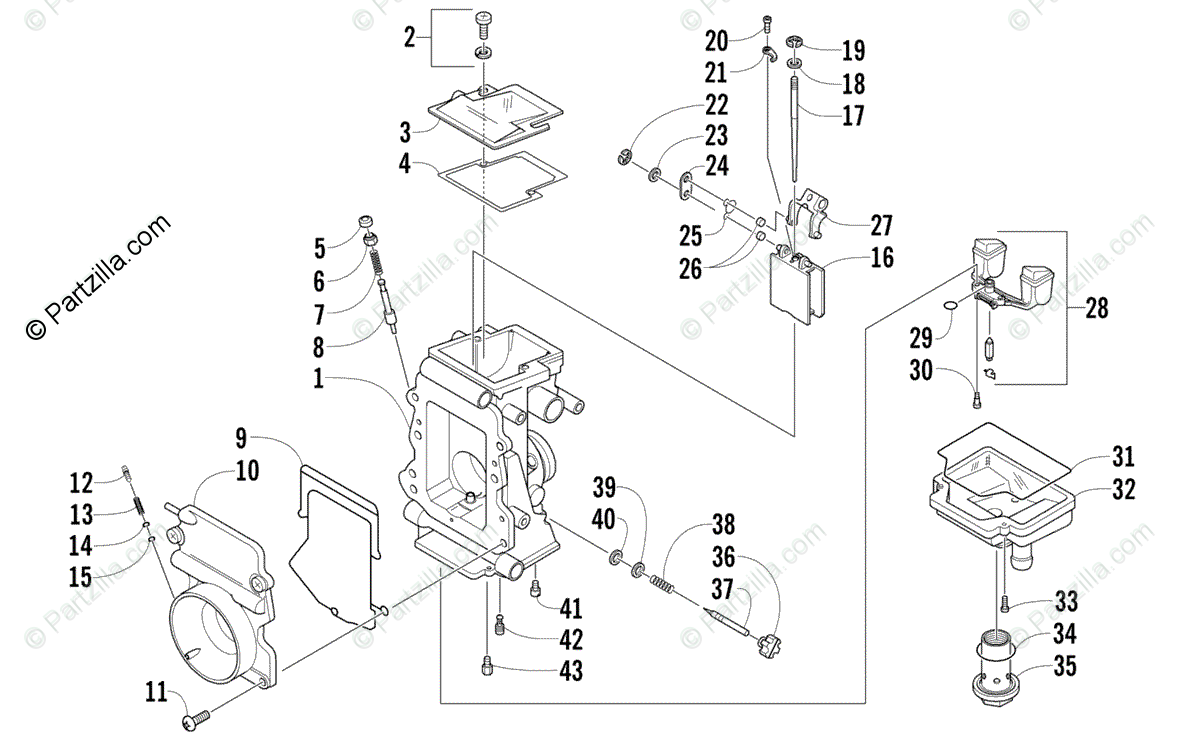 © Partzilla.com

2
3
4
5
6
7
8
1
9
10
12
13
14
15
11
20
21
22
23
24
25
26
19
18
17
27
16
28
29
30
31
32
39
40
38
36
37
41
42
43
33
34
35