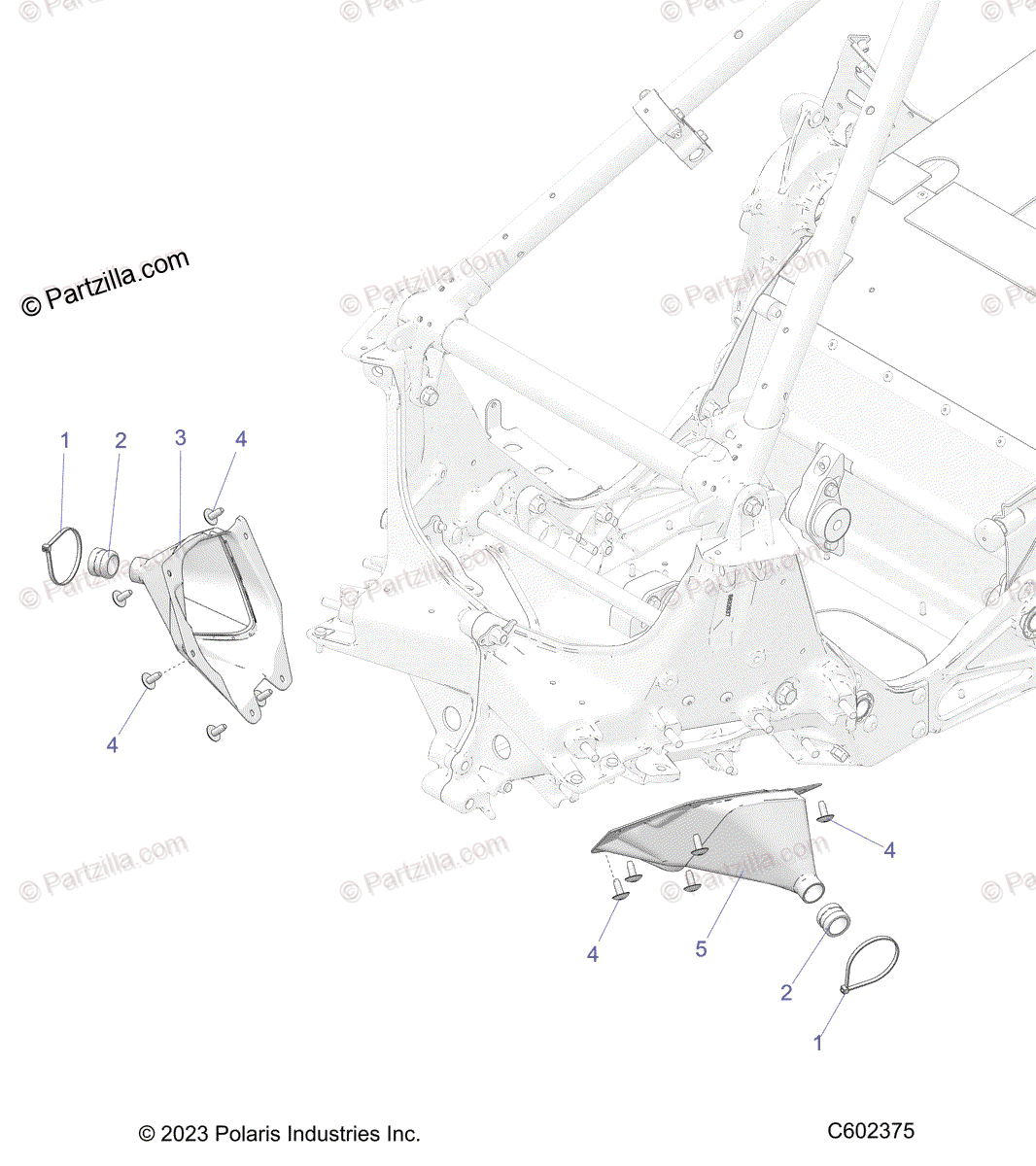 © Partzilla.com

1 2 3 4

4

4

4 5 2 1

© 2023 Polaris Industries Inc.

C602375