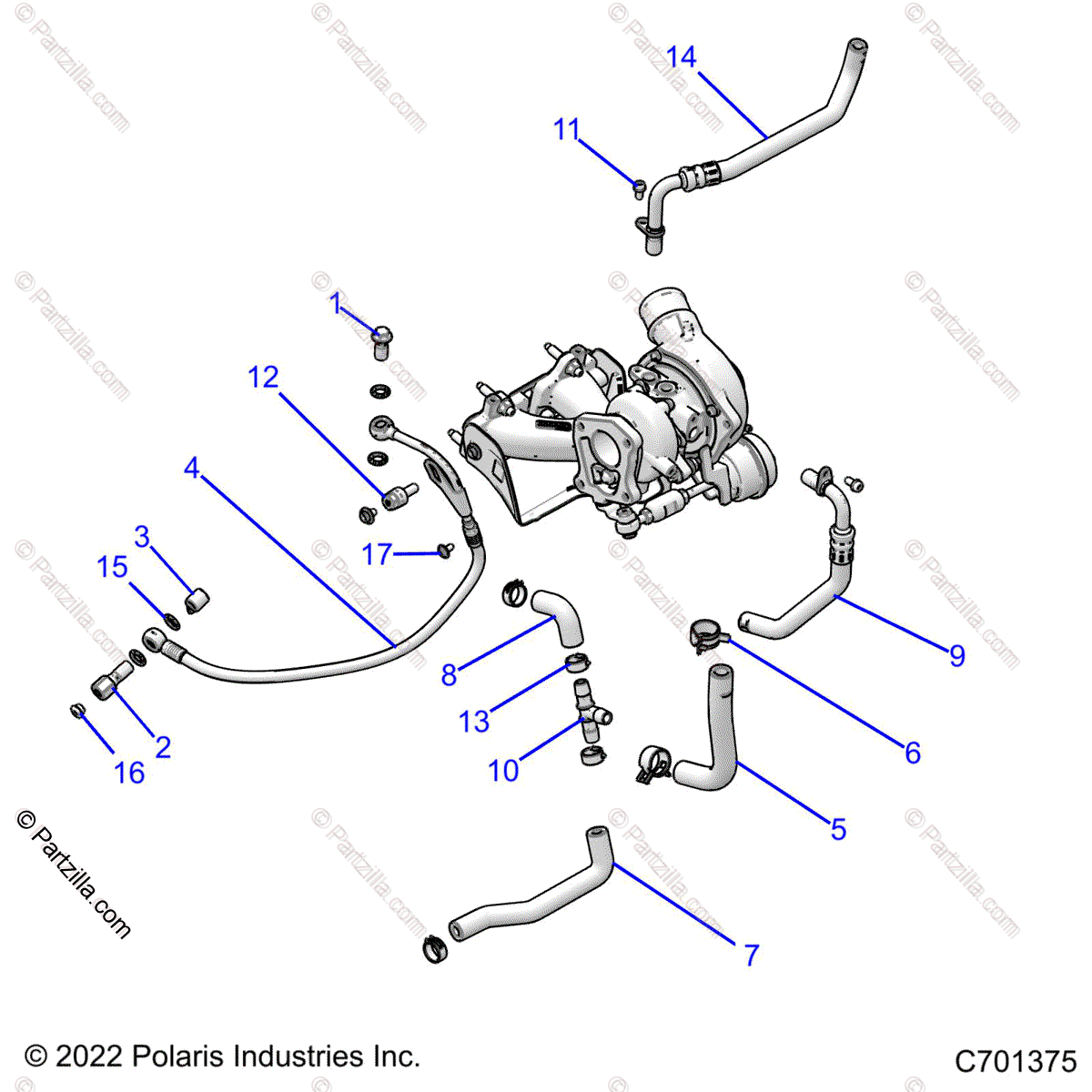 © Partzilla.com

14

11

1

12

4

3

15

17

2

16

8

13

10

9

6

5

7

© Partzilla.com

© 2022 Polaris Industries Inc.

C701375