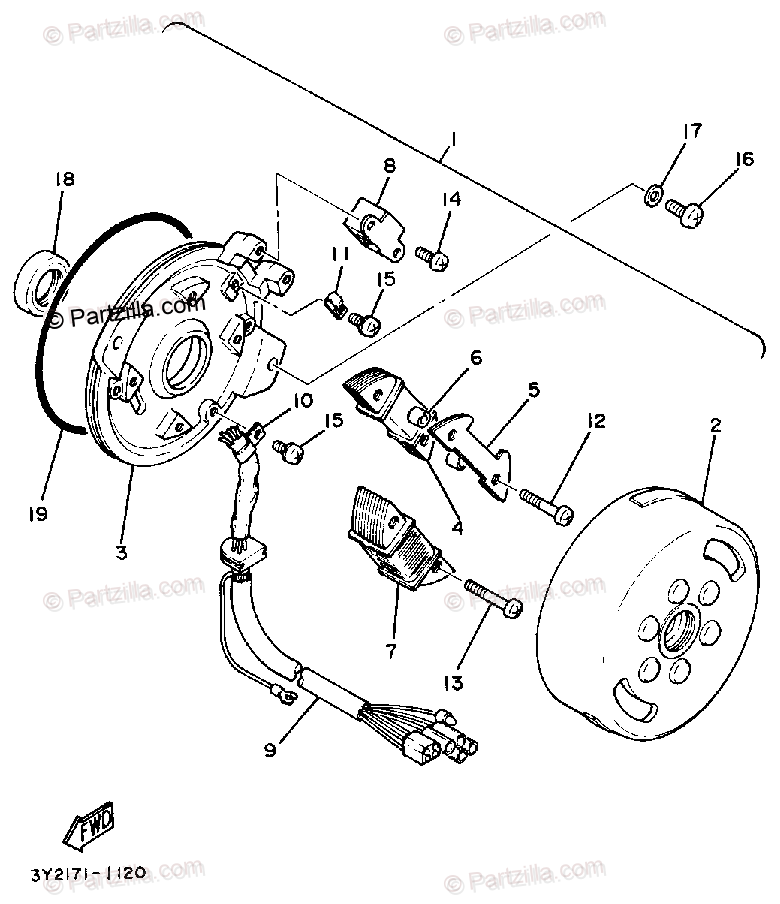 © Partzilla.com
© Partzilla.com
1
17
16
18
8
14
11
15
© Partzilla.com
© Partzilla.com
6
5
10
15
12
2
19
4
3
© Partzilla.com
© Partzilla.com
7
13
9
FWD
3Y2171-1120
© Partzilla.com
© Partzilla.com