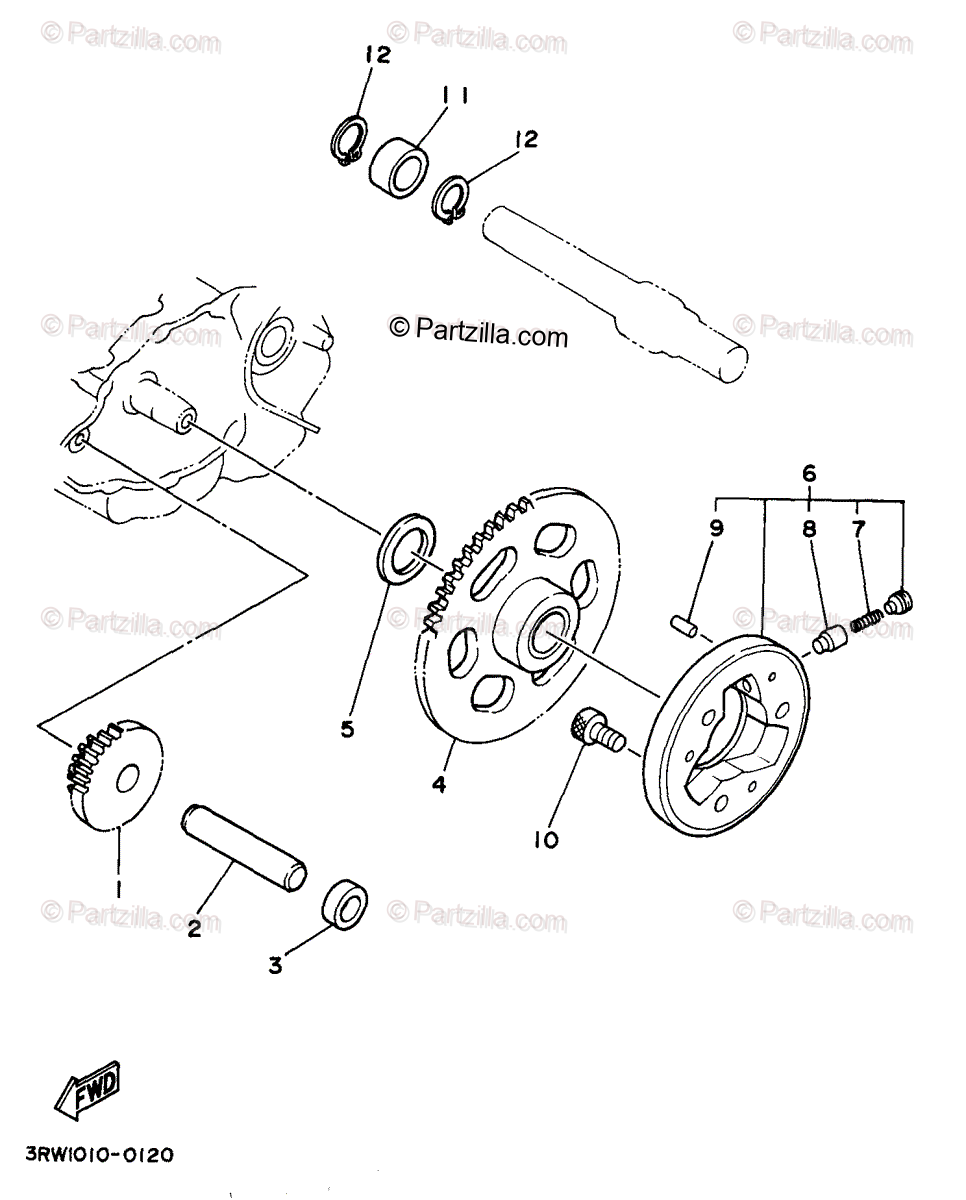 © Partzilla.com © Partzilla.com © Partzilla.com

12

11

12

© Partzilla.com © Partzilla.com © Partzilla.com

6

9

8

7

© Partzilla.com © Partzilla.com © Partzilla.com

5

4

10

1

2

3

© Partzilla.com © Partzilla.com © Partzilla.com

FWD

3RW1010-0120