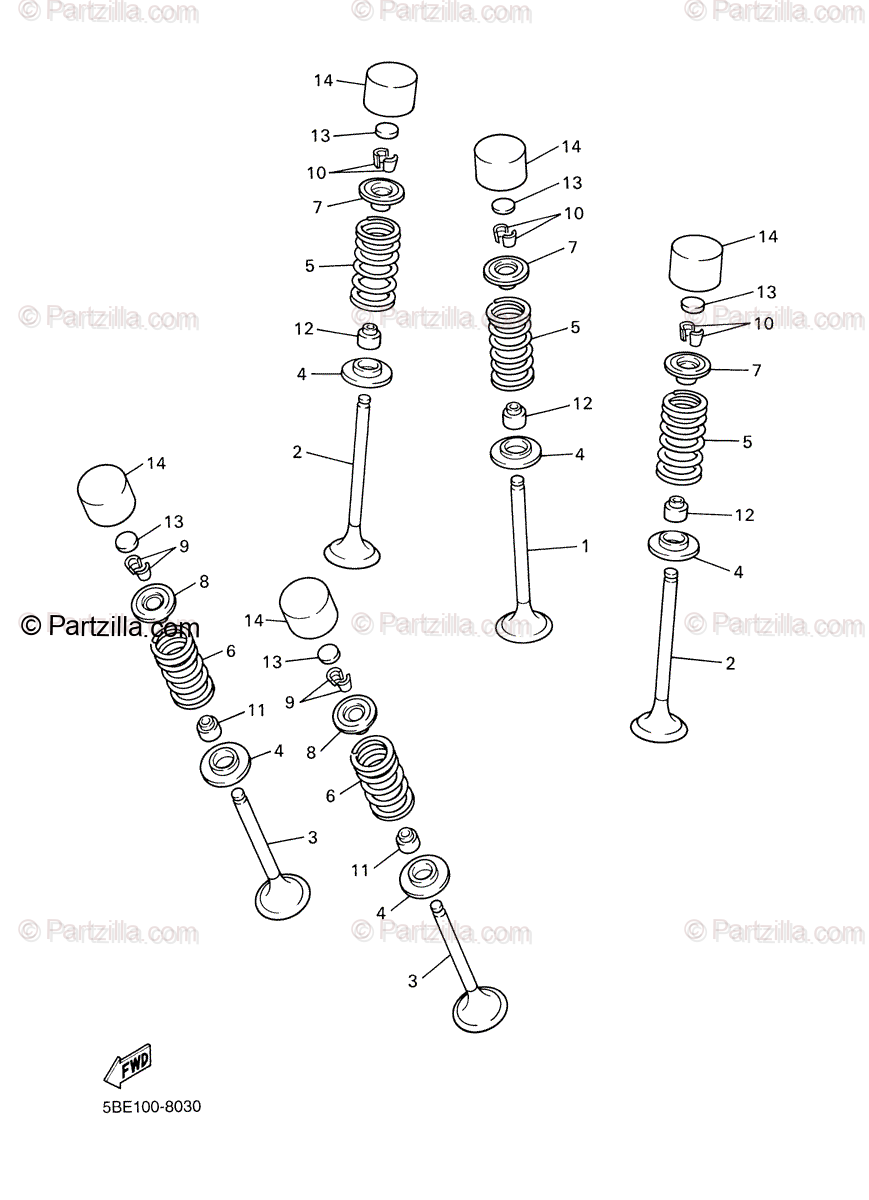 © Partzilla.com © Partzilla.com © Partzilla.com

14
13
10
7
5
12
4
2

14
13
10
7
5
12
4
1

14
13
10
7
5
12
4
2

© Partzilla.com © Partzilla.com © Partzilla.com

14
13
9
8
6
11
4
3

© Partzilla.com © Partzilla.com © Partzilla.com

14
13
9
8
6
11
4
3

© Partzilla.com © Partzilla.com © Partzilla.com

FWD

5BE100-8030