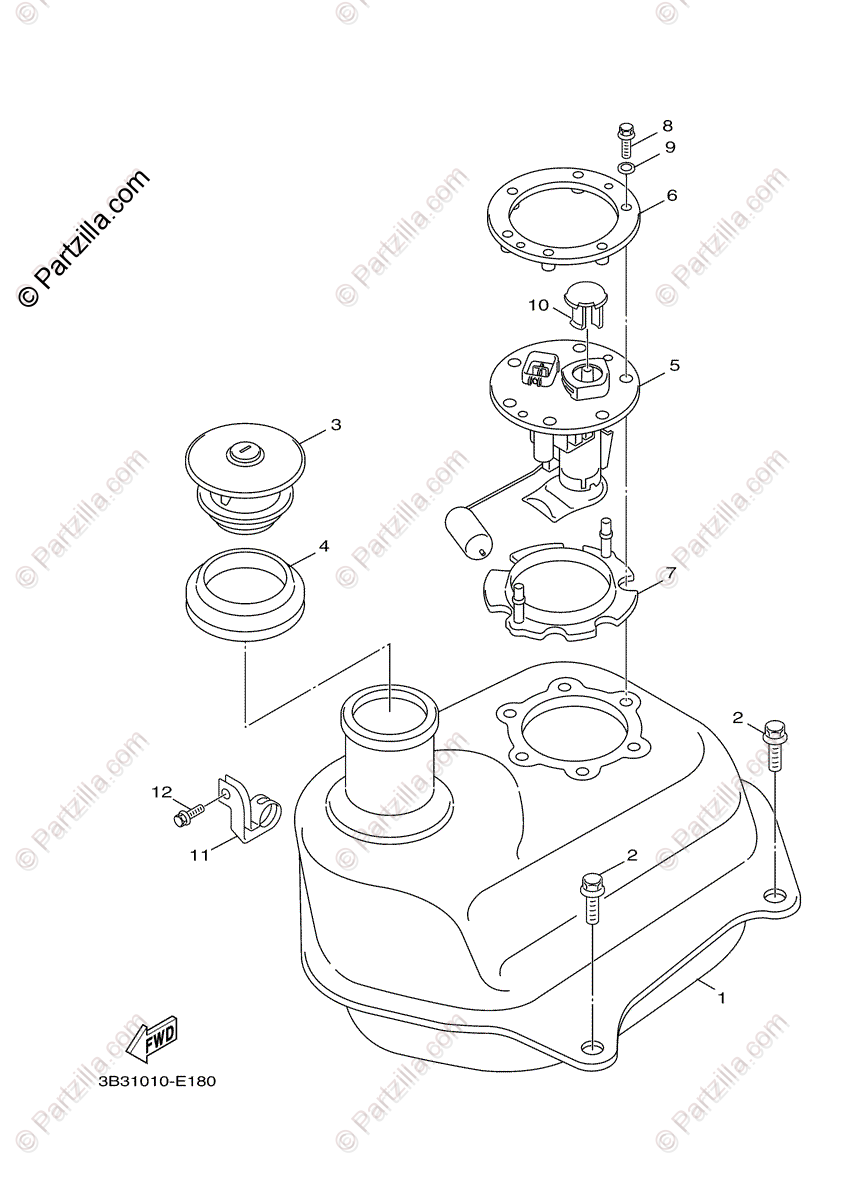 © Partzilla.com

8
9
6
10
5
3
4
7
2
12
11
2
1
FWD
3B31010-E180