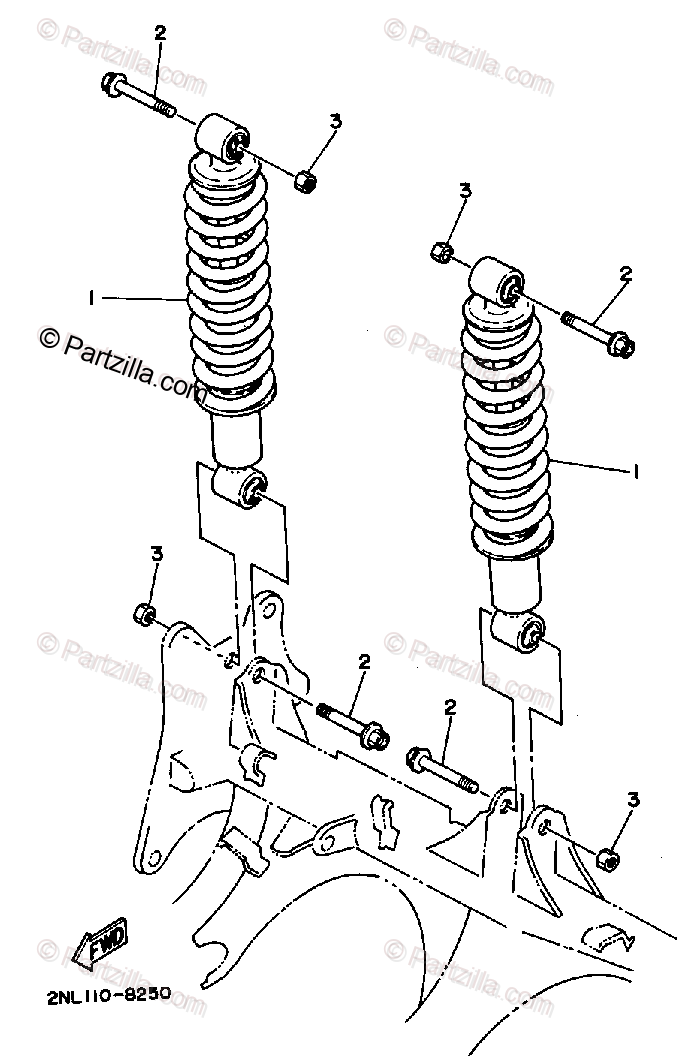 © Partzilla.com
© Partzilla.com
2
3
3
2
1
© Partzilla.com
© Partzilla.com
1
3
© Partzilla.com
© Partzilla.com
2
2
3
FWD
© Partzilla.com
© Partzilla.com
2NL110-8250