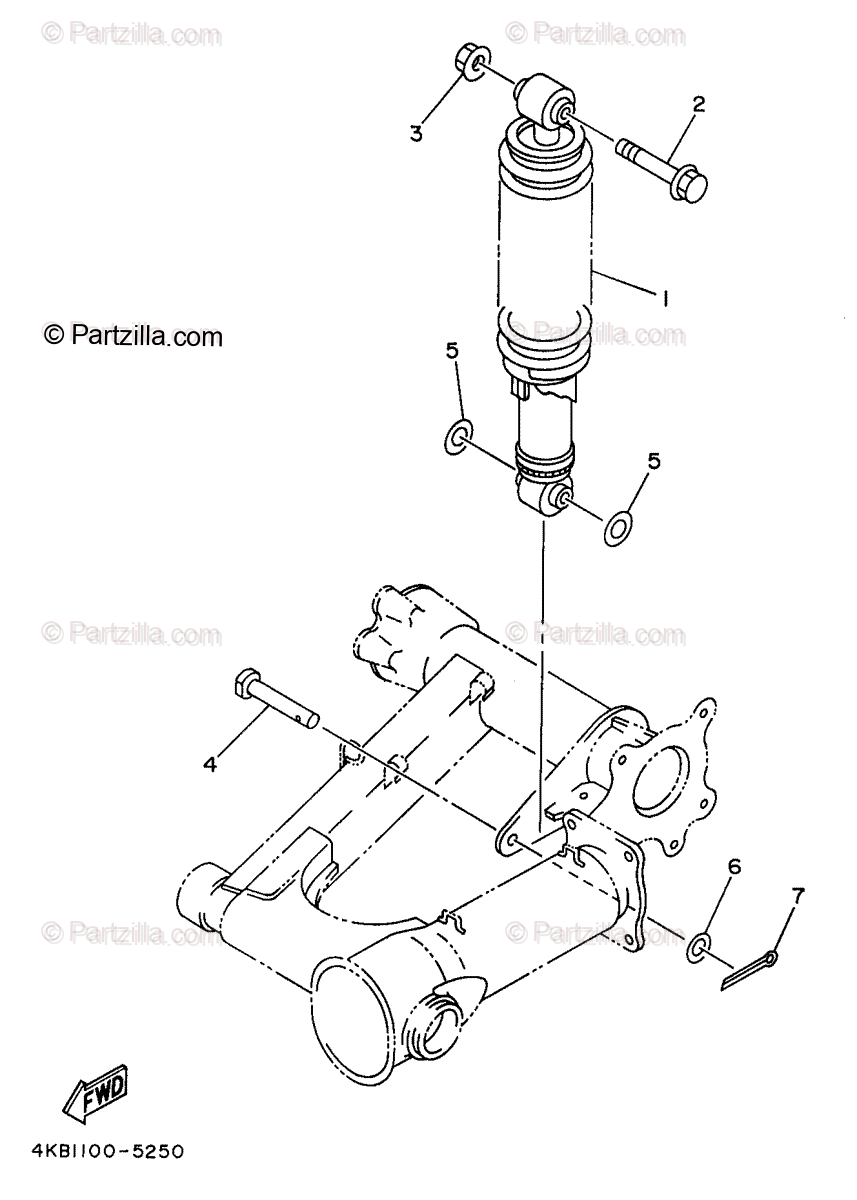 © Partzilla.com © Partzilla.com

3

2

1

© Partzilla.com © Partzilla.com

5

5

© Partzilla.com © Partzilla.com

4

6

7

© Partzilla.com © Partzilla.com

FWD

4KB1100-5250