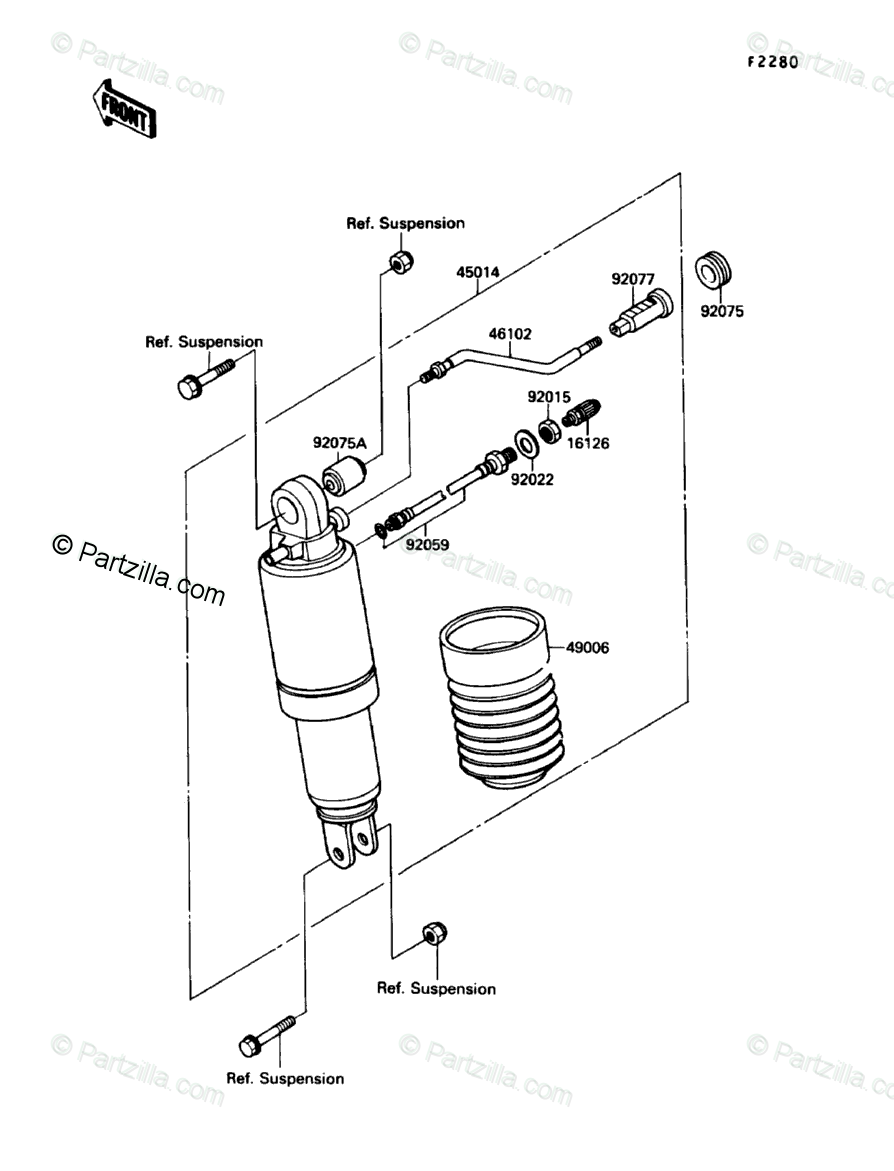 © Partzilla.com
© Partzilla.com
© Partzilla.com
F2280
FRONT
Ref. Suspension
45014
92077
92075
Ref. Suspension
46102
92015
16126
92075A
92022
92059
© Partzilla.com
© Partzilla.com
© Partzilla.com
49006
Ref. Suspension
Ref. Suspension
© Partzilla.com
© Partzilla.com
© Partzilla.com