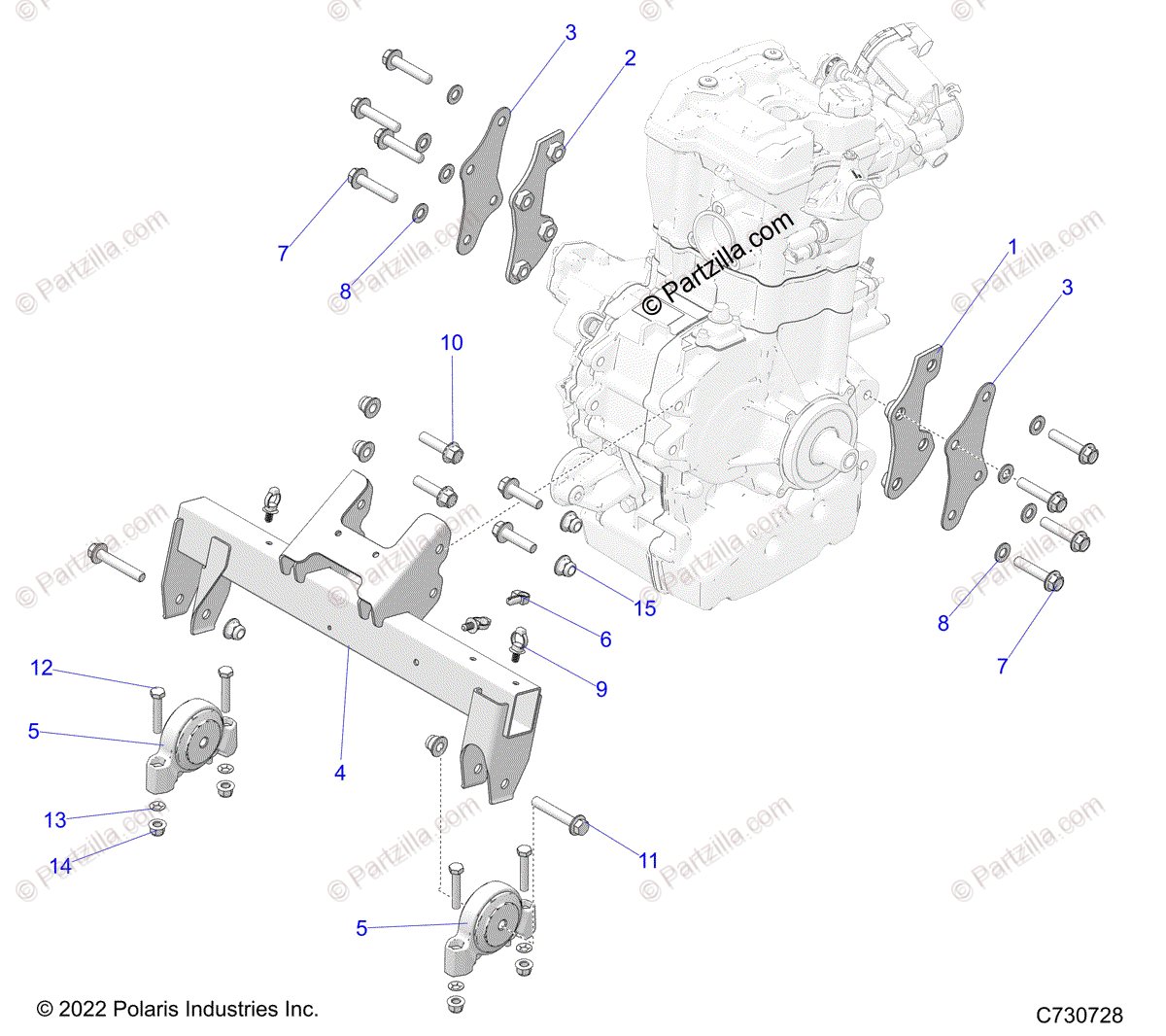 3
2
7
8
© Partzilla.com
1
3
10
15
6
9
8
7
12
5
4
13
14
11
5
© 2022 Polaris Industries Inc.
C730728