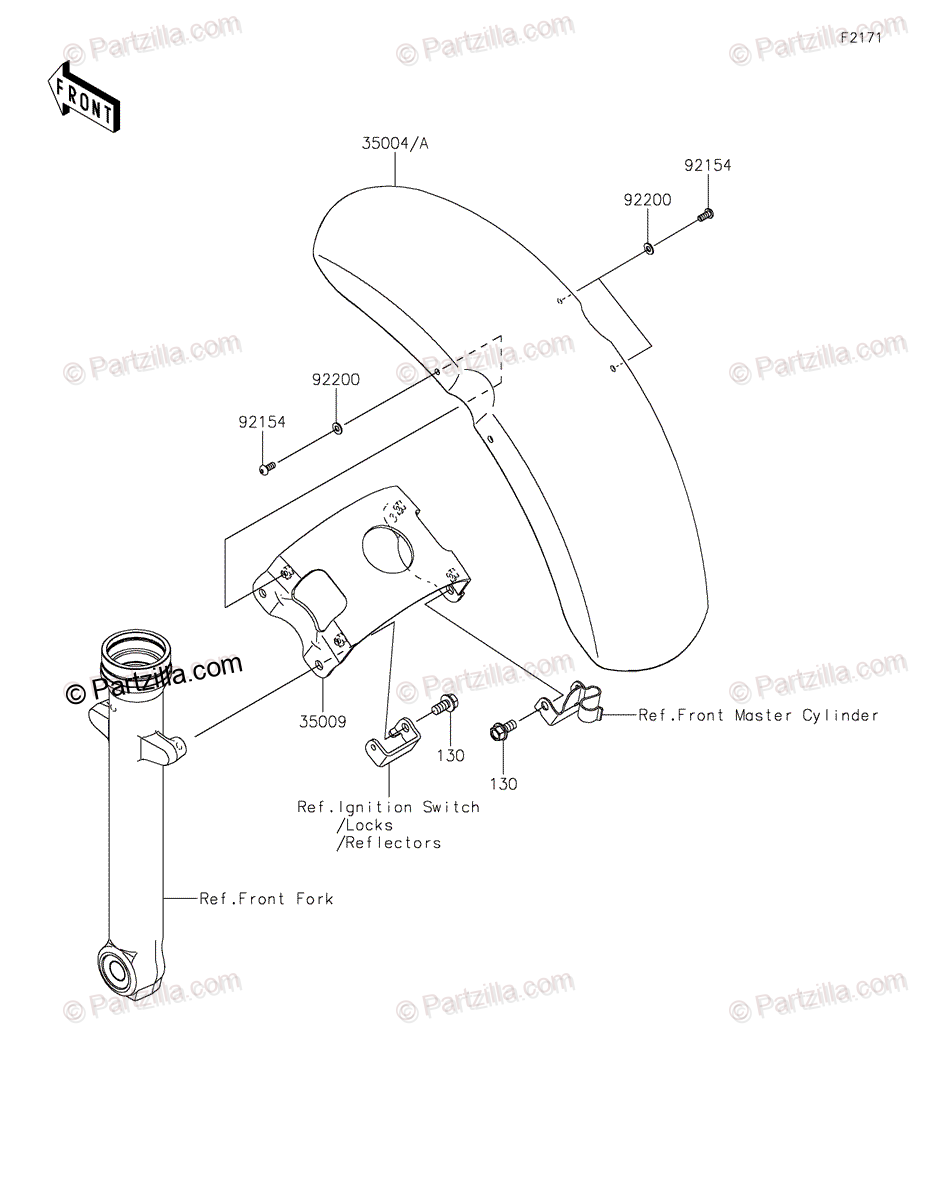 © Partzilla.com © Partzilla.com © Partzilla.com

F2171

FRONT

35004/A

92154

92200

© Partzilla.com © Partzilla.com © Partzilla.com

92200

92154

© Partzilla.com © Partzilla.com © Partzilla.com

35009

130

130

Ref.Front Master Cylinder

Ref.Ignition Switch
/Locks
/Reflectors

Ref.Front Fork

© Partzilla.com © Partzilla.com © Partzilla.com