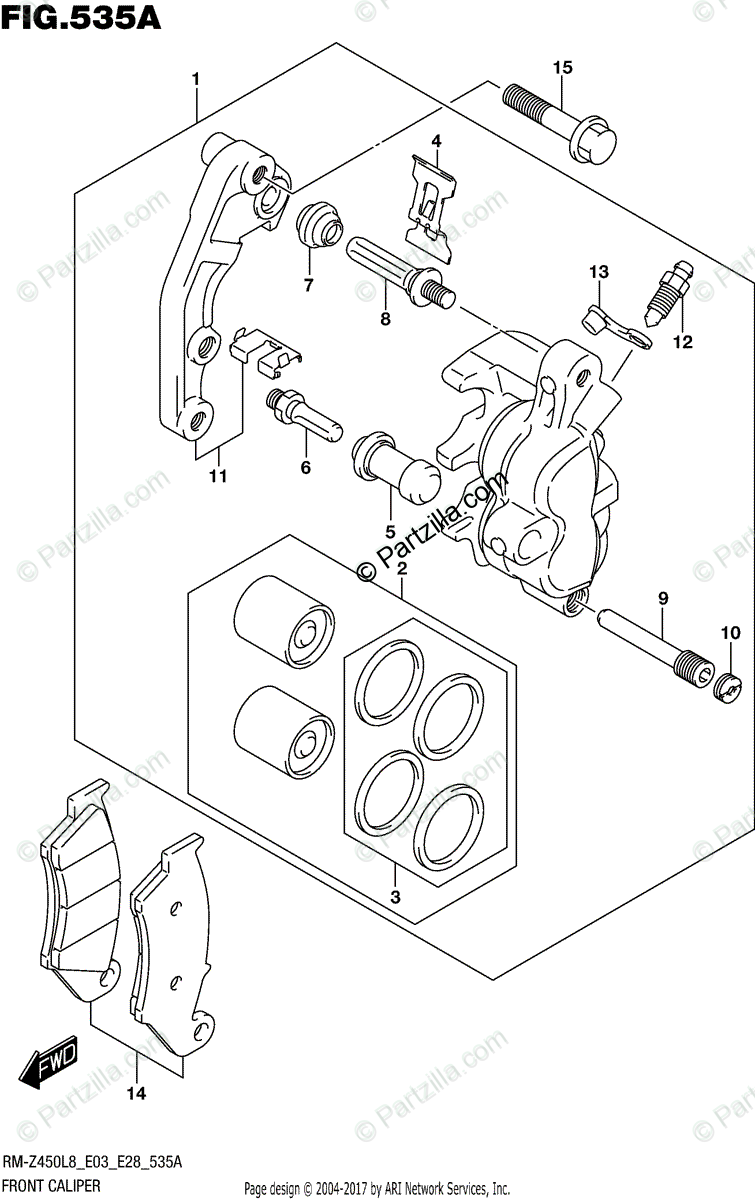 FIG.535A

1
15
4
7
8
13
12
11
6
5
© Partzilla.com
2
9
10
3
FWD
14

RM-Z450L8_E03_E28_535A
FRONT CALIPER

Page design © 2004-2017 by ARI Network Services, Inc.