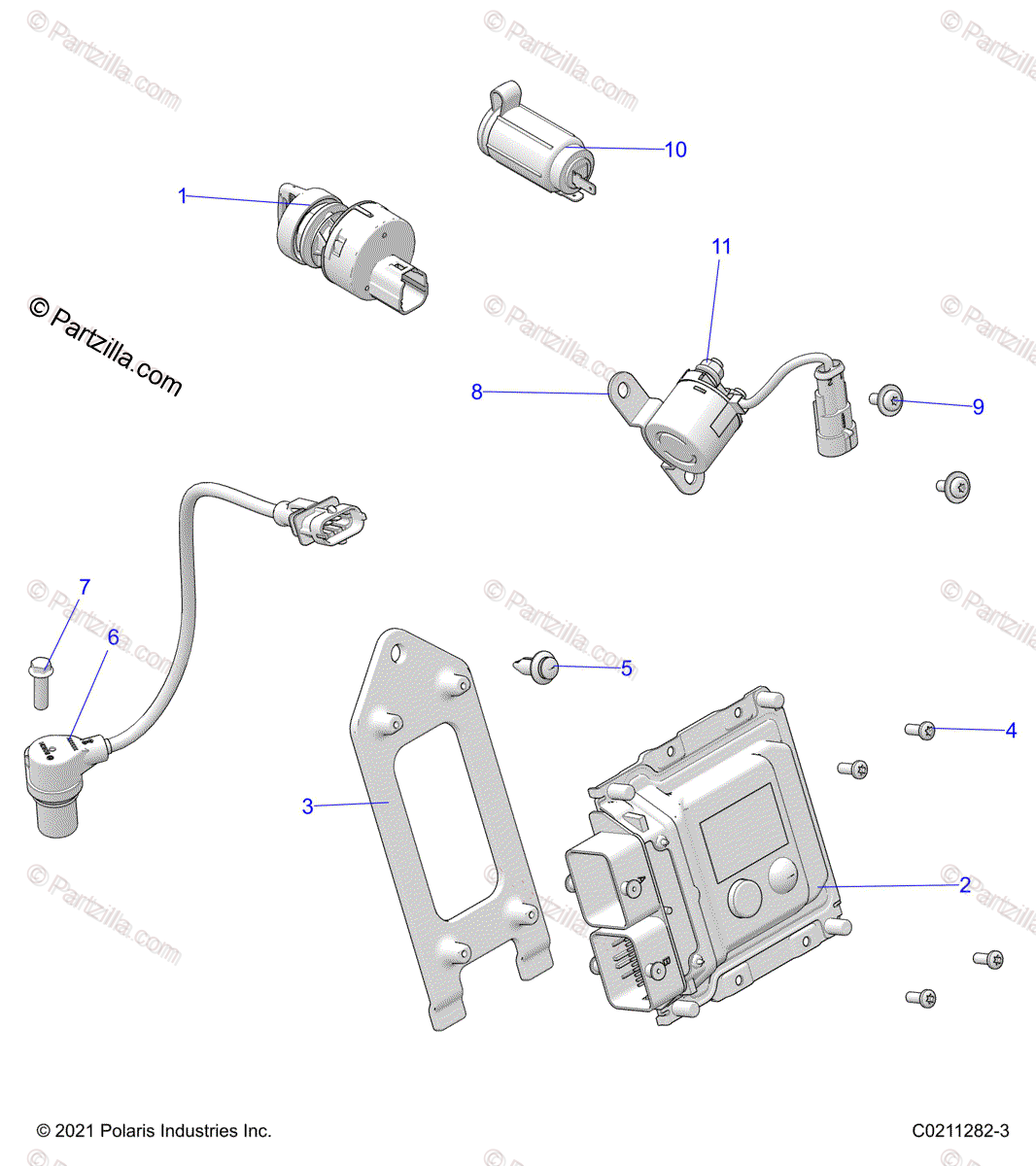 © Partzilla.com

10

1

11

8

9

7

6

5

4

3

2

© 2021 Polaris Industries Inc.

C0211282-3