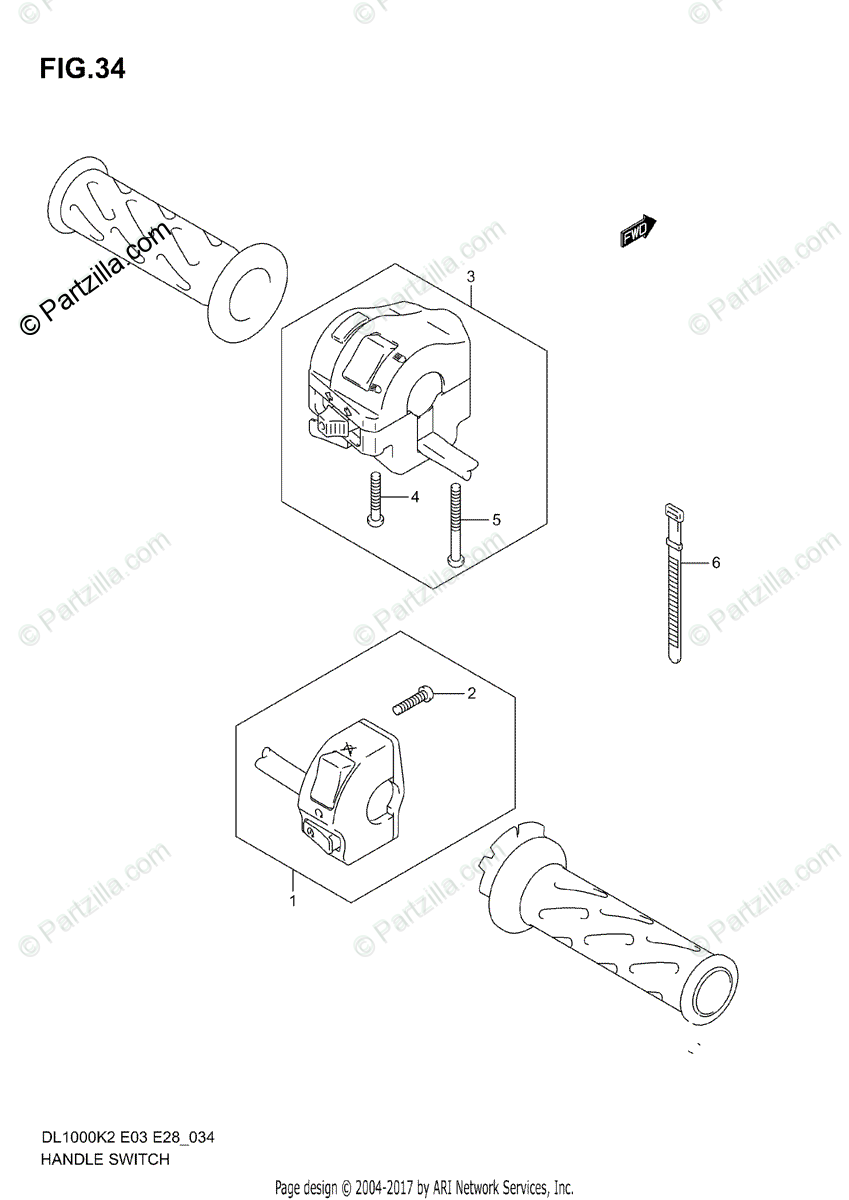 FIG.34

© Partzilla.com

FWD

3

4

5

6

2

1

DL1000K2 E03 E28_034
HANDLE SWITCH

Page design © 2004-2017 by ARI Network Services, Inc.