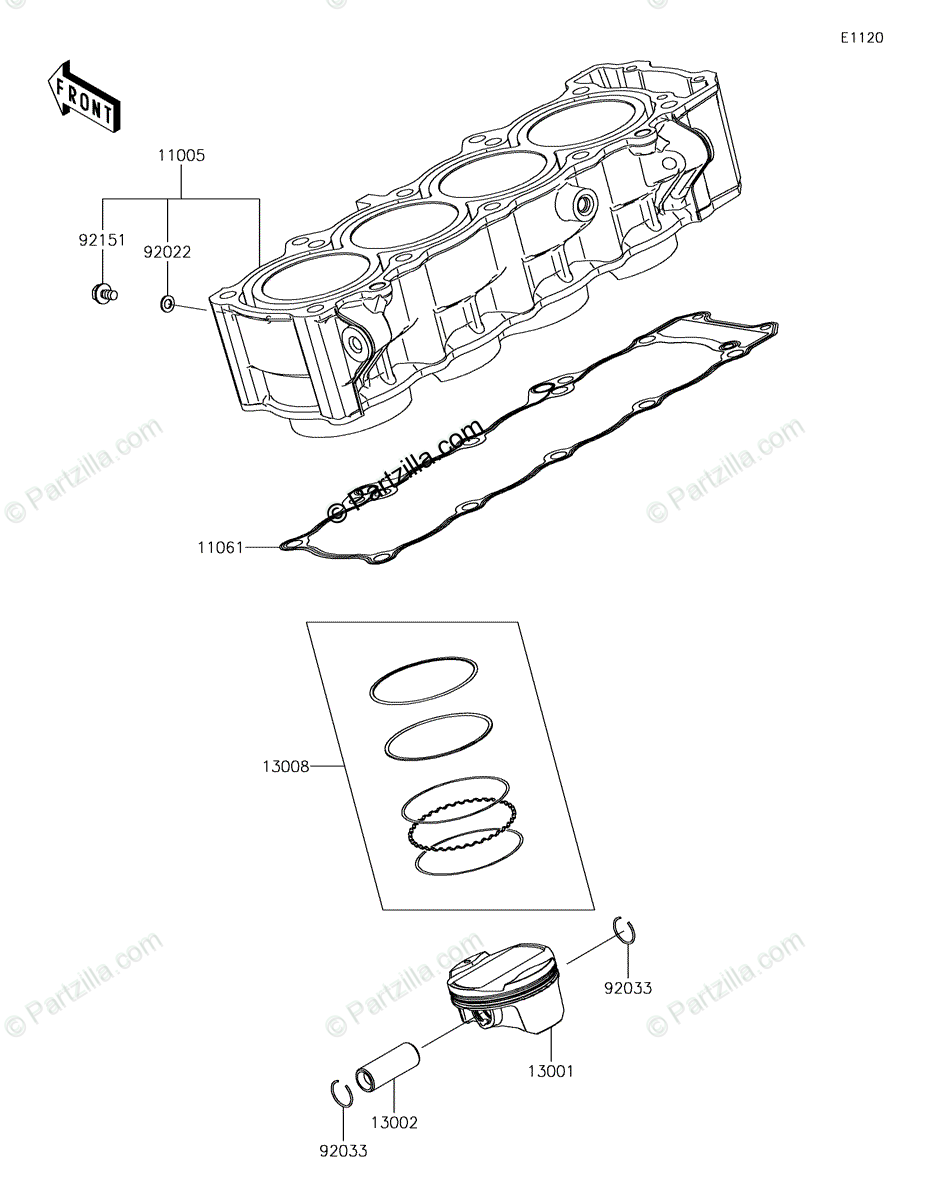 E1120

FRONT

11005

92151

92022

© Partzilla.com

© Partzilla.com

© Partzilla.com

11061

13008

© Partzilla.com

© Partzilla.com

© Partzilla.com

92033

13001

13002

92033