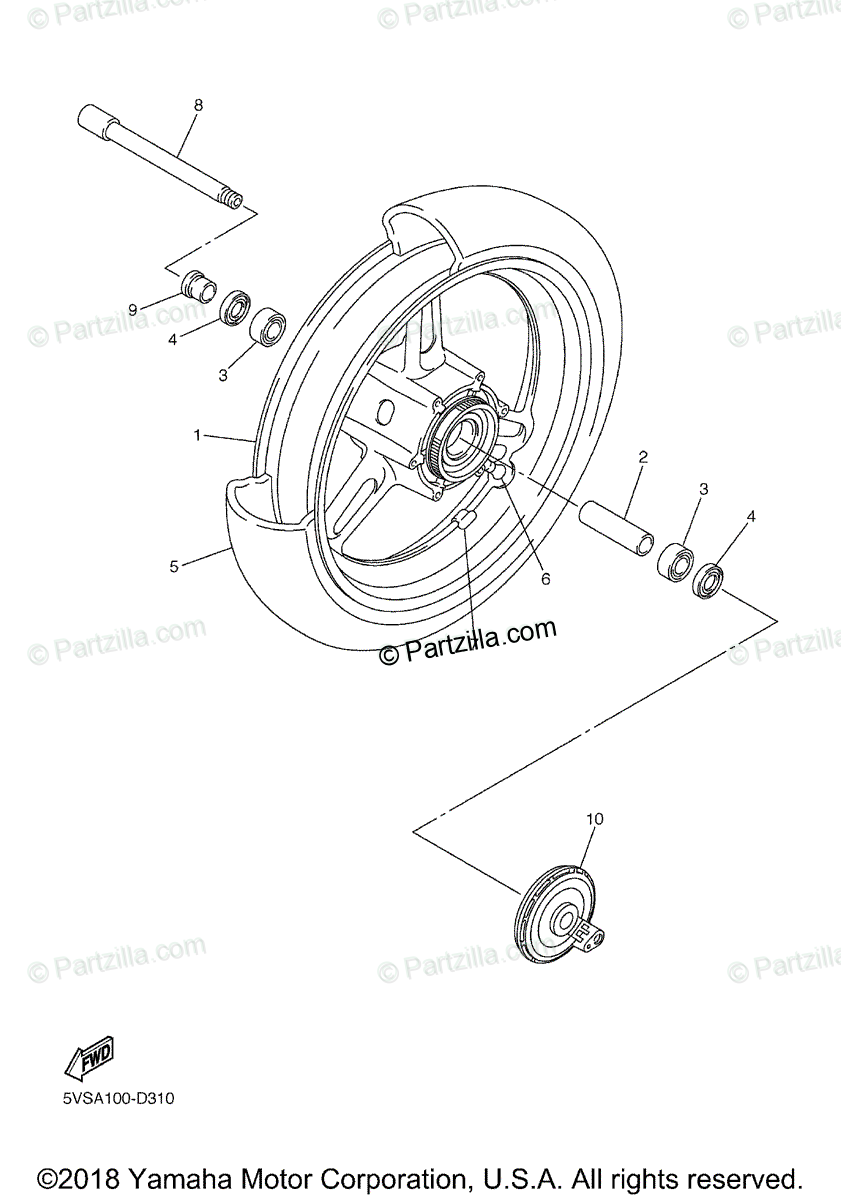 © Partzilla.com © Partzilla.com © Partzilla.com

8

9
4
3

© Partzilla.com © Partzilla.com © Partzilla.com

1

2
3
4

5
6

© Partzilla.com © Partzilla.com © Partzilla.com

10

© Partzilla.com © Partzilla.com © Partzilla.com

FWD

5VSA100-D310

©2018 Yamaha Motor Corporation, U.S.A. All rights reserved.