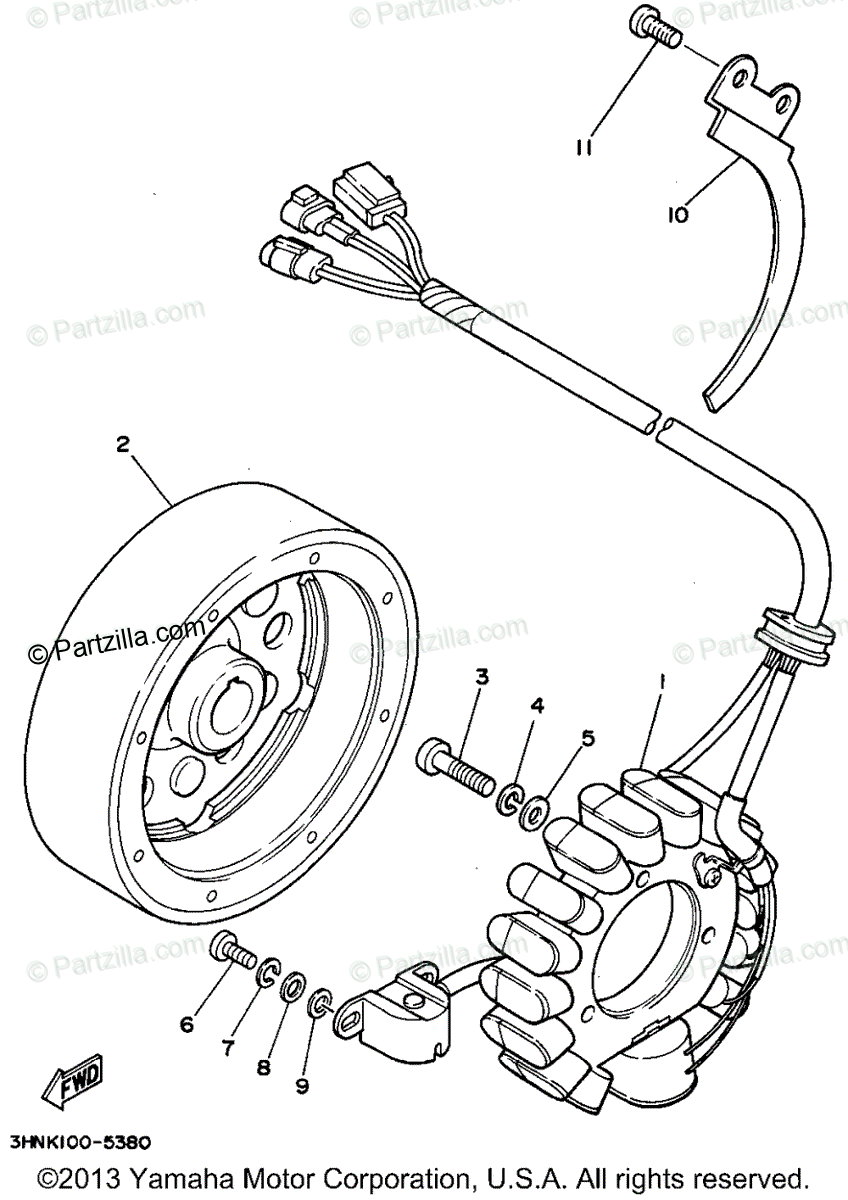 © Partzilla.com
© Partzilla.com
© Partzilla.com
11
10
© Partzilla.com
© Partzilla.com
© Partzilla.com
2
© Partzilla.com
© Partzilla.com
© Partzilla.com
3
4
5
1
© Partzilla.com
© Partzilla.com
© Partzilla.com
6
7
8
9
FWD
3HNK100-5380
©2013 Yamaha Motor Corporation, U.S.A. All rights reserved.