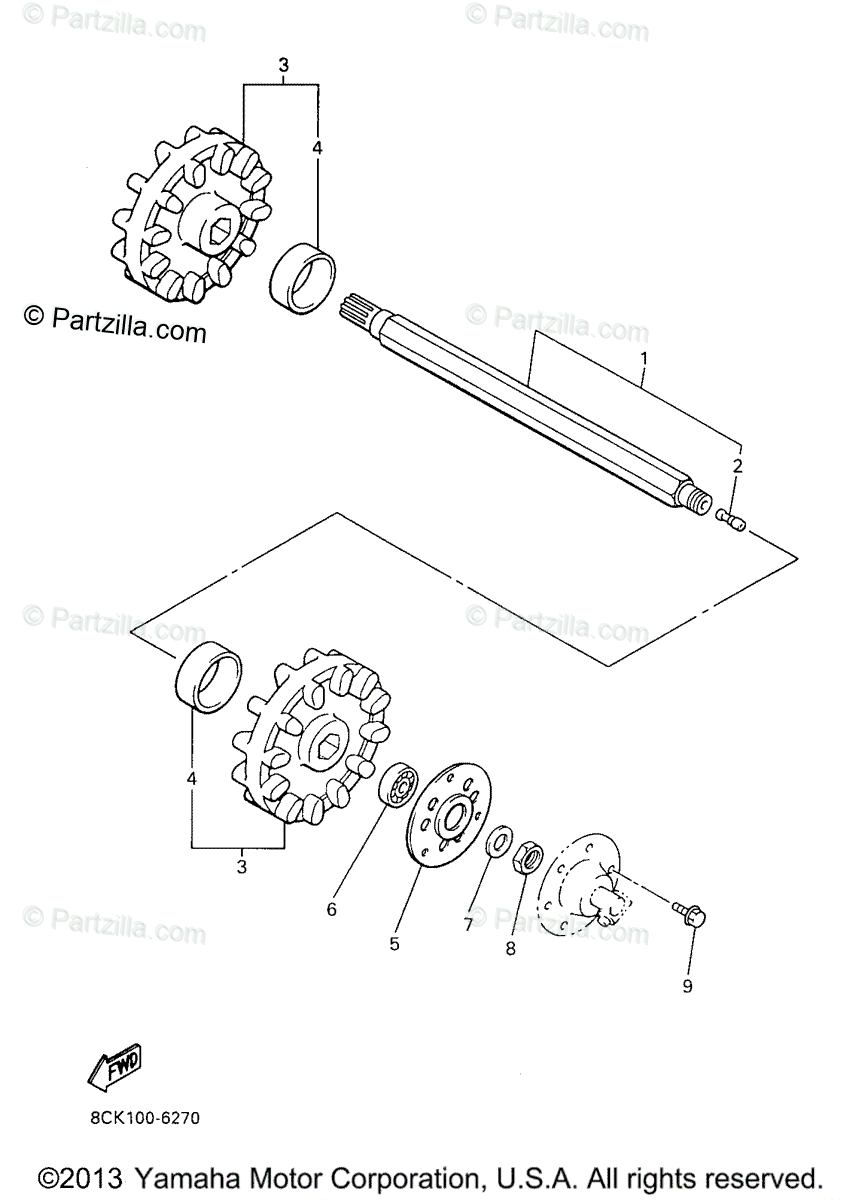 © Partzilla.com © Partzilla.com

3

4

© Partzilla.com

© Partzilla.com

1

2

© Partzilla.com © Partzilla.com

4

3

6

5

7

8

9

© Partzilla.com © Partzilla.com

FWD

8CK100-6270

©2013 Yamaha Motor Corporation, U.S.A. All rights reserved.