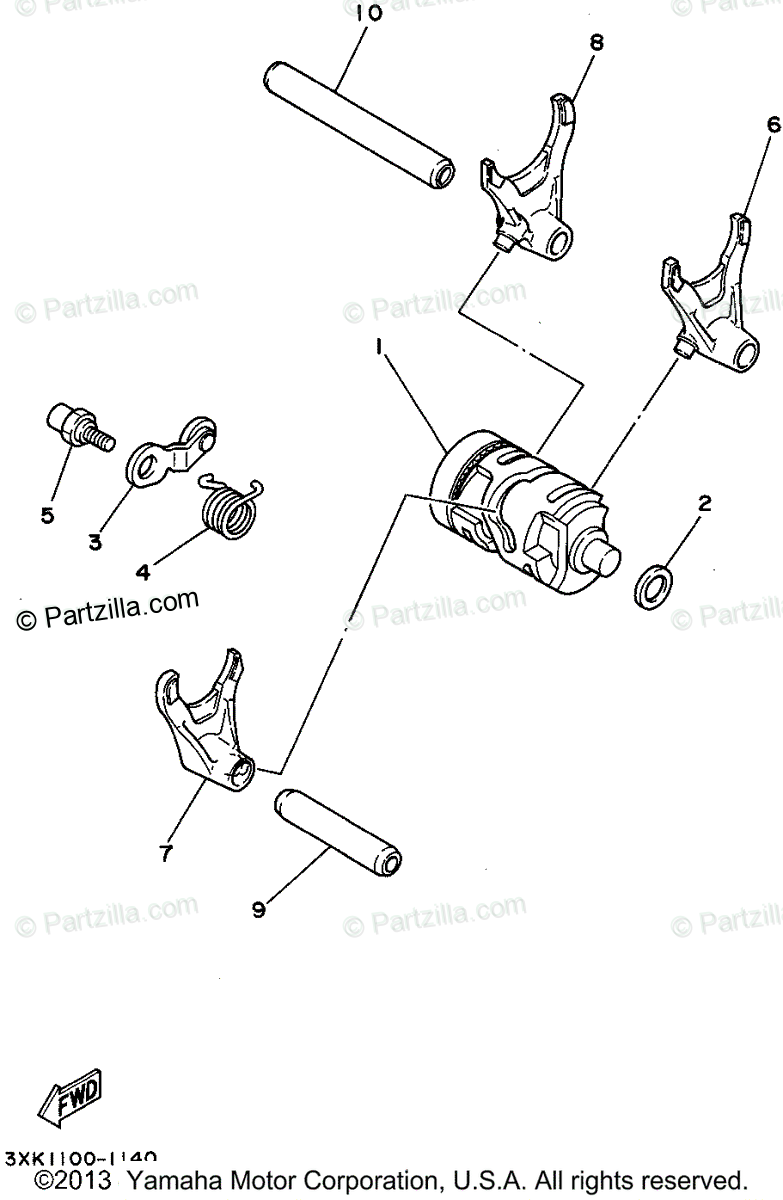 © Partzilla.com
© Partzilla.com
© Partzilla.com
10
8
6
© Partzilla.com
© Partzilla.com
© Partzilla.com
1
5
3
4
2
© Partzilla.com
© Partzilla.com
© Partzilla.com
7
9
© Partzilla.com
© Partzilla.com
© Partzilla.com
FWD
3XK1100-1140
©2013 Yamaha Motor Corporation, U.S.A. All rights reserved.