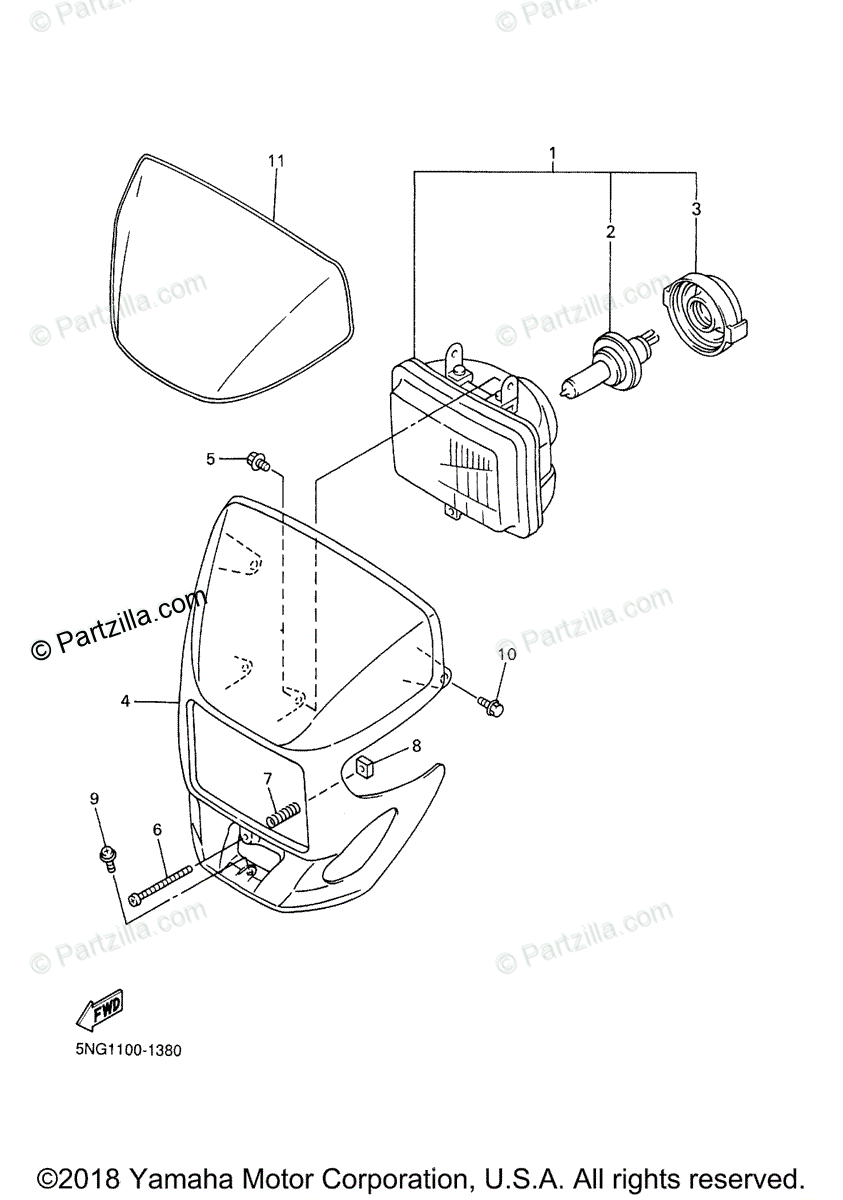 © Partzilla.com © Partzilla.com

11

1

2

3

© Partzilla.com © Partzilla.com

5

© Partzilla.com © Partzilla.com

10

4

8

7

9

6

© Partzilla.com © Partzilla.com

FWD

5NG1100-1380

©2018 Yamaha Motor Corporation, U.S.A. All rights reserved.