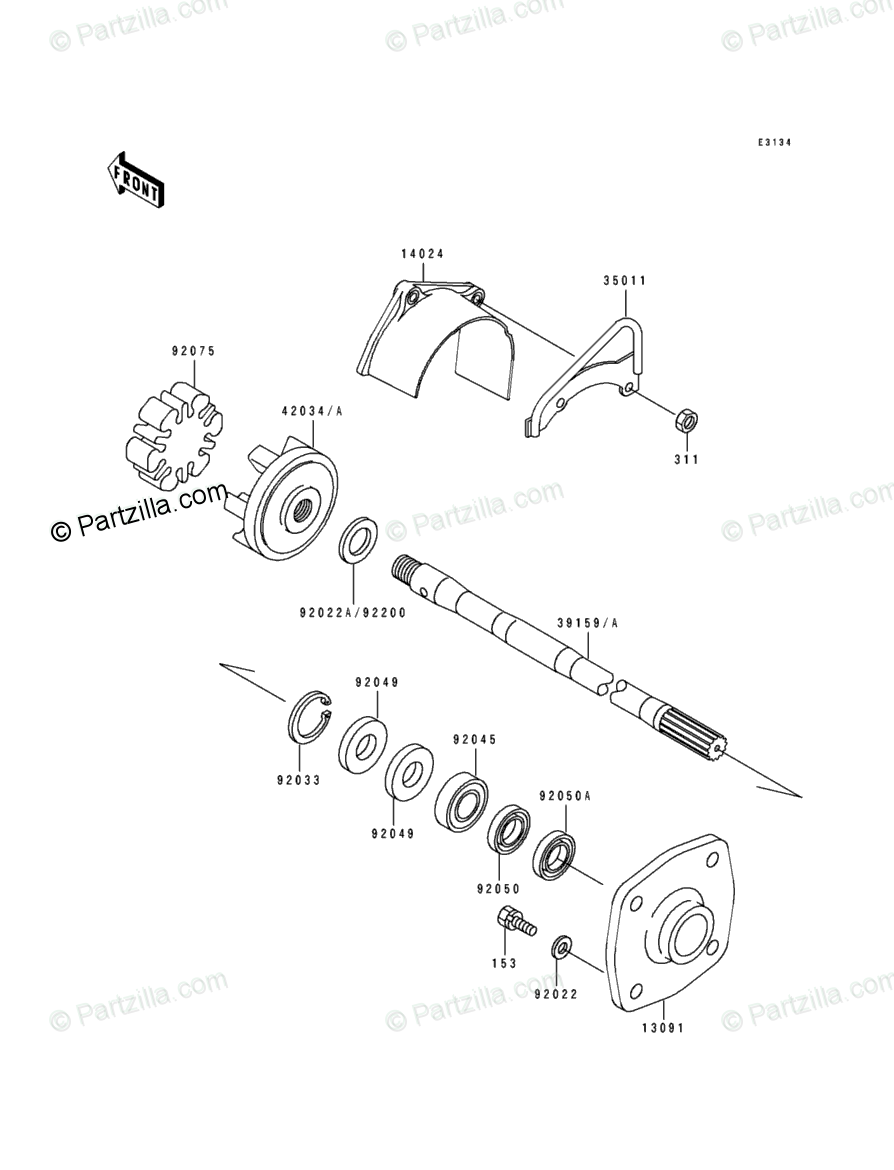 © Partzilla.com © Partzilla.com © Partzilla.com

E3134

FRONT

14024

35011

92075

42034/A

311

© Partzilla.com © Partzilla.com © Partzilla.com

92022A/92200

39159/A

92049

92033

92045

92049

92050A

92050

153

92022

13091

© Partzilla.com © Partzilla.com © Partzilla.com