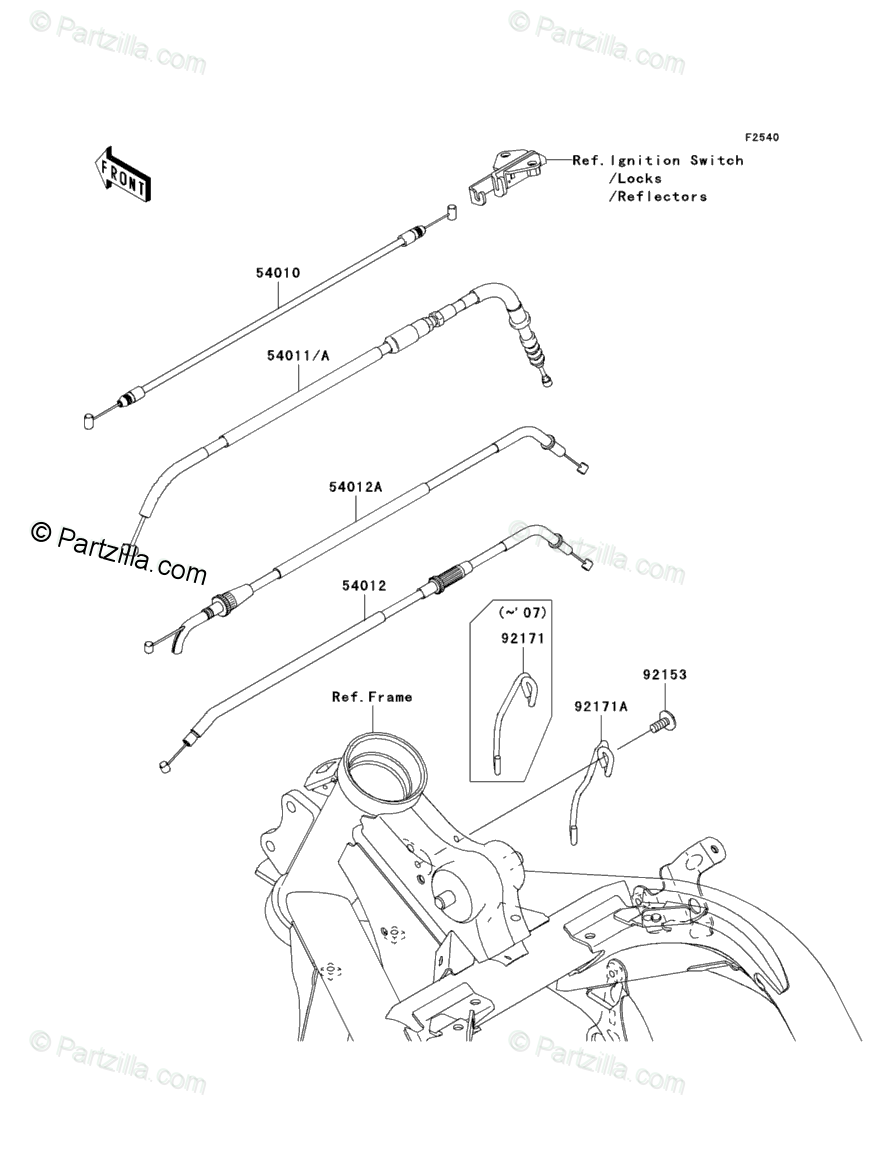 © Partzilla.com
© Partzilla.com

F2540

FRONT

Ref. Ignition Switch
/Locks
/Reflectors

54010

54011/A

54012A

© Partzilla.com

© Partzilla.com

54012

(~'07)
92171

92153

92171A

Ref. Frame

© Partzilla.com
© Partzilla.com