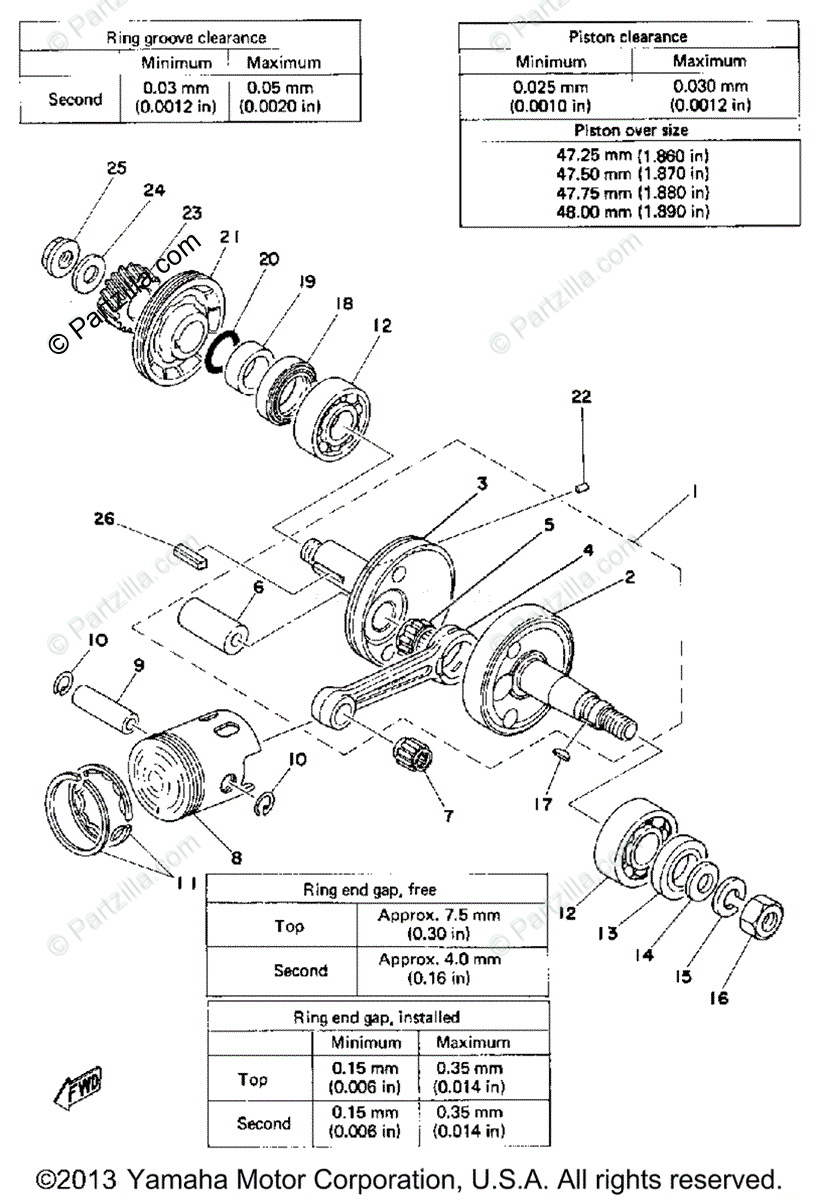 | Ring groove clearance | | |
|---|---|---|
| | Minimum | Maximum |
| Second | 0.03 mm (0.0012 in) | 0.05 mm (0.0020 in) |

| Piston clearance | |
|---|---|
| Minimum | Maximum |
| 0.025 mm (0.0010 in) | 0.030 mm (0.0012 in) |
| Piston over size | |
| 47.25 mm (1.860 in) 47.50 mm (1.870 in) 47.75 mm (1.880 in) 48.00 mm (1.890 in) | |

© Partzilla.com

25
24
23
21
20
19
18
12
22
3
1
5
4
2
26
6
10
9
10
7
17
8
11
12
13
14
15
16

| Ring end gap, free | |
|---|---|
| Top | Approx. 7.5 mm (0.30 in) |
| Second | Approx. 4.0 mm (0.16 in) |

| Ring end gap, installed | | |
|---|---|---|
| | Minimum | Maximum |
| Top | 0.15 mm (0.006 in) | 0.35 mm (0.014 in) |
| Second | 0.15 mm (0.006 in) | 0.35 mm (0.014 in) |

FWD

©2013 Yamaha Motor Corporation, U.S.A. All rights reserved.