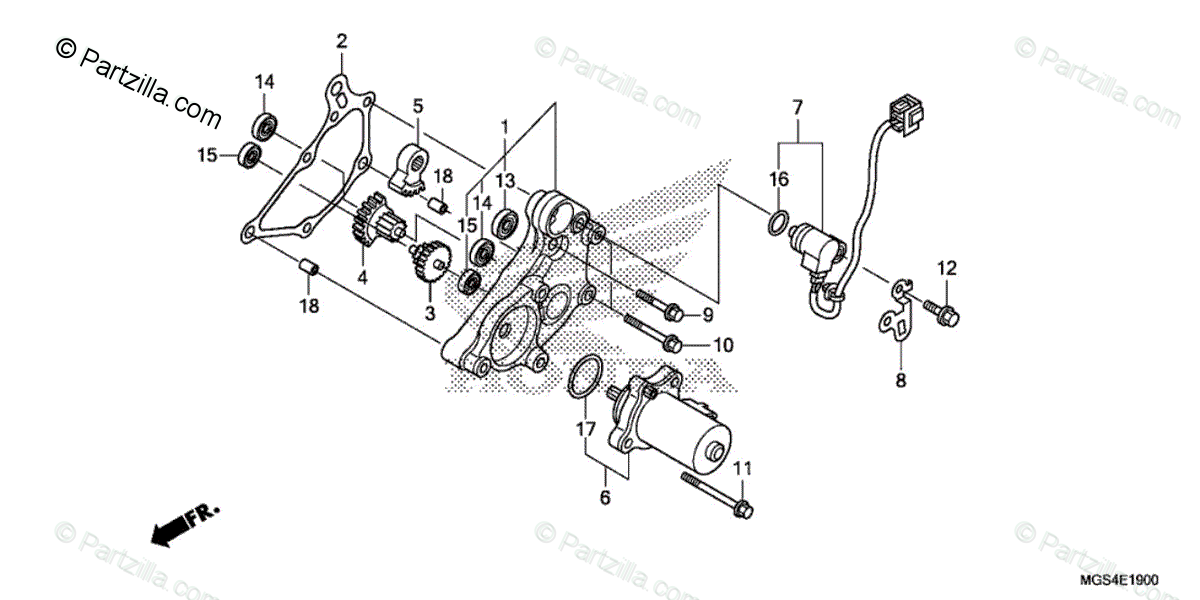 © Partzilla.com

© Partzilla.com

© Partzilla.com

2
14
15
5
18
1
13
14
15
4
3
18
7
16
12
9
10
8
17
6
11

FR.

© Partzilla.com

© Partzilla.com

© Partzilla.com

MGS4E1900