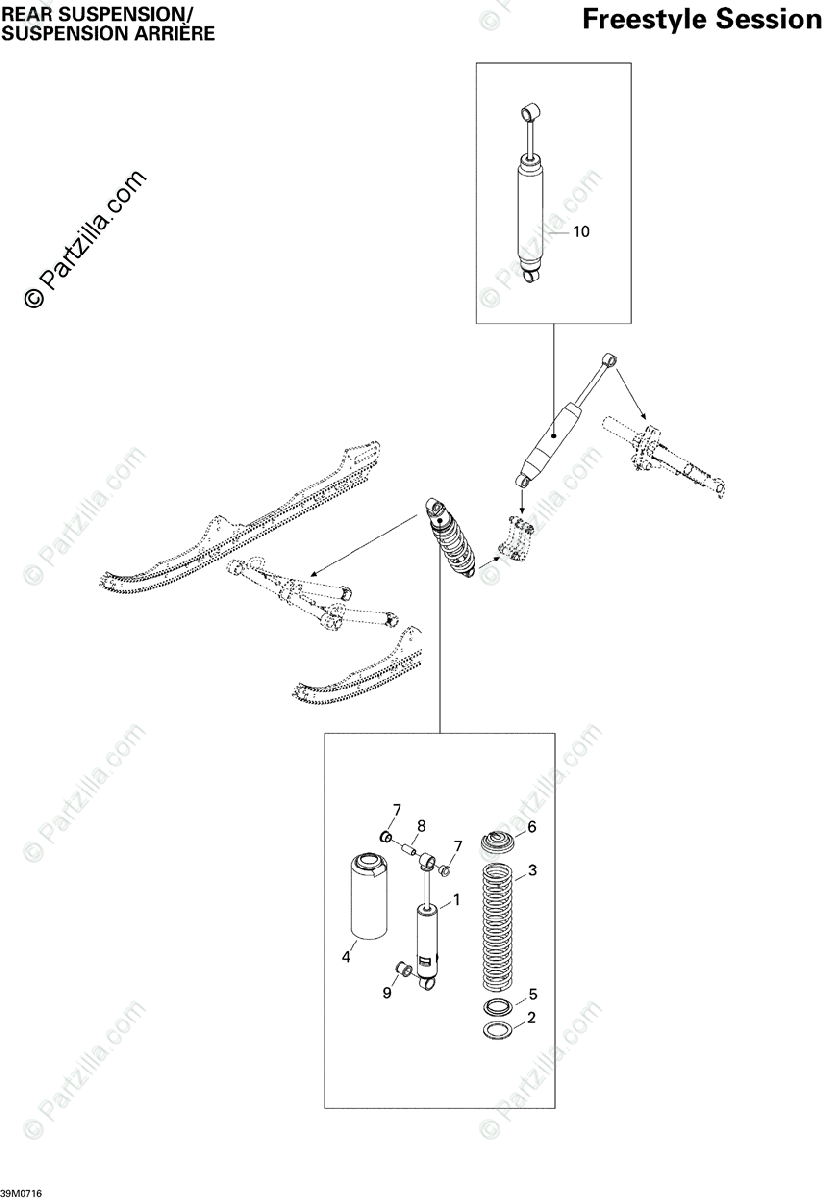 REAR SUSPENSION/
SUSPENSION ARRIÈRE

Freestyle Session

© Partzilla.com

10

7
8
7
6
3
1
4
9
5
2

39M0716