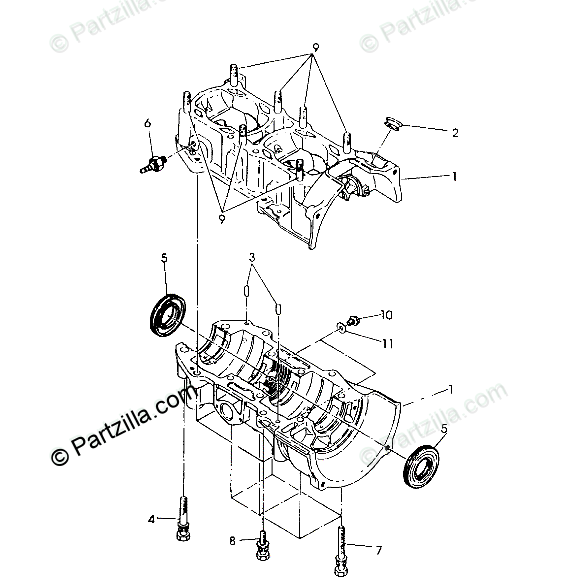 © Partzilla.com
© Partzilla.com
9
6
2
1
9
5
3
10
11
1
© Partzilla.com
© Partzilla.com
5
4
8
7